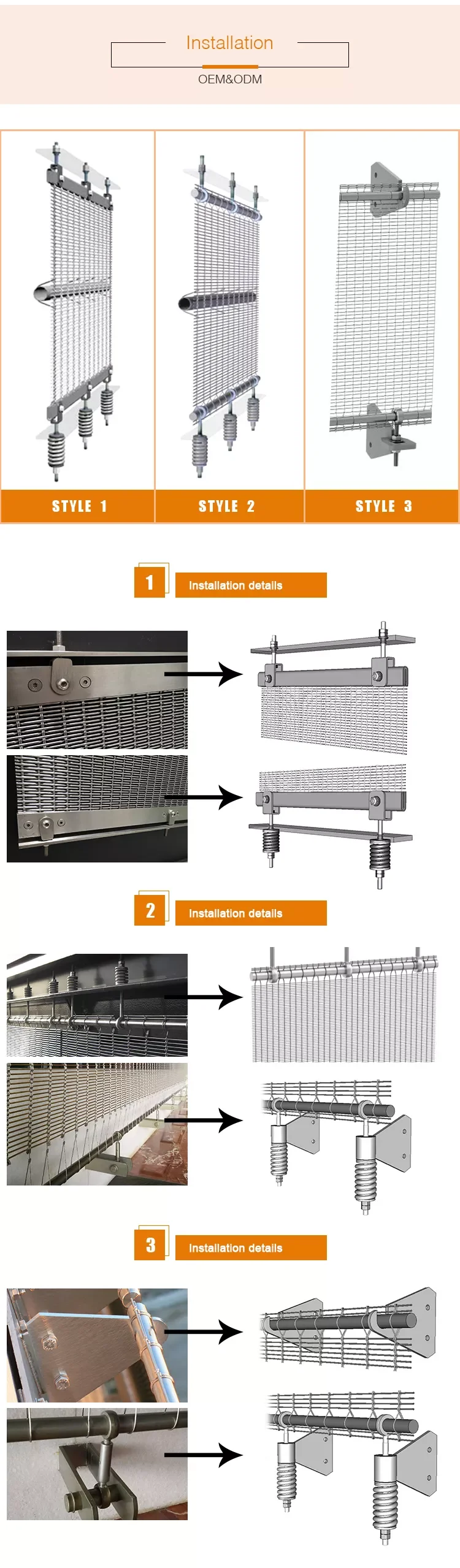 Installation

OEM&ODM

STYLE 1

STYLE 2

STYLE 3

1 Installation details

2 Installation details

3 Installation details