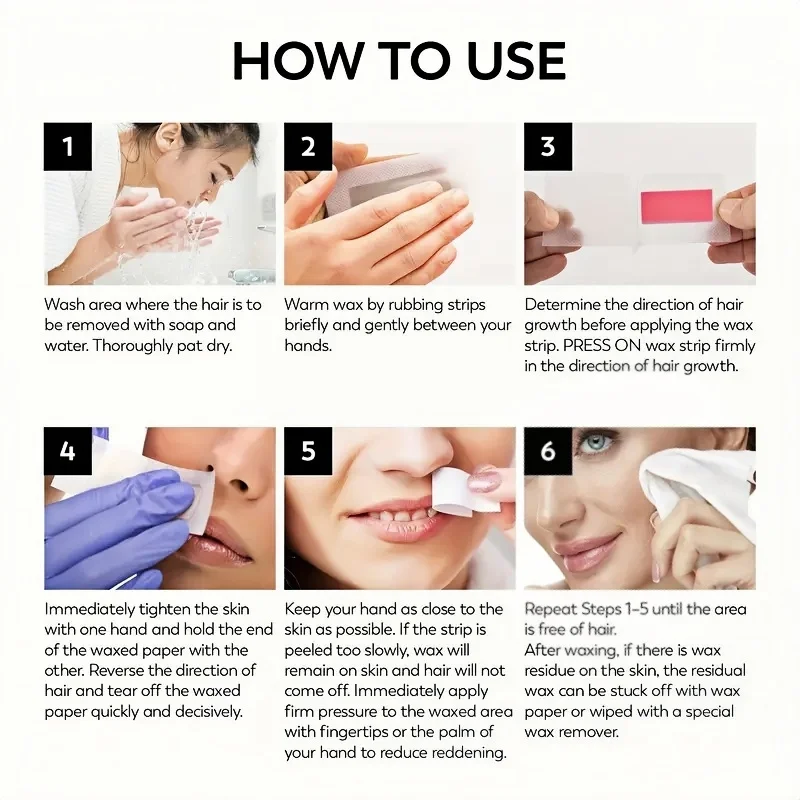 HOW TO USE

1

Wash area where the hair is to be removed with soap and water. Thoroughly pat dry.

2

Warm wax by rubbing strips briefly and gently between your hands.

3

Determine the direction of hair growth before applying the wax strip. PRESS ON wax strip firmly in the direction of hair growth.

4

Immediately tighten the skin with one hand and hold the end of the waxed paper with the other. Reverse the direction of hair and tear off the waxed paper quickly and decisively.

5

Keep your hand as close to the skin as possible. If the strip is peeled too slowly, wax will remain on skin and hair will not come off. Immediately apply firm pressure to the waxed area with fingertips or the palm of your hand to reduce reddening.

6

Repeat Steps 1-5 until the area is free of hair.
After waxing, if there is wax residue on the skin, the residual wax can be stuck off with wax paper or wiped with a special wax remover.