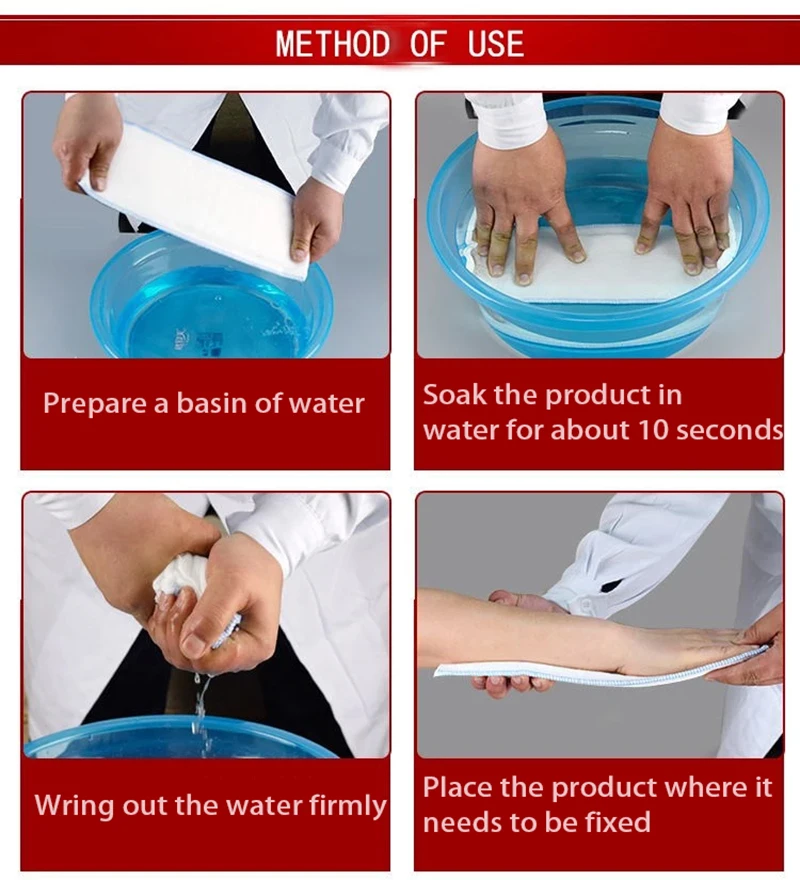 METHOD OF USE

Prepare a basin of water

Soak the product in water for about 10 seconds

Wring out the water firmly

Place the product where it needs to be fixed