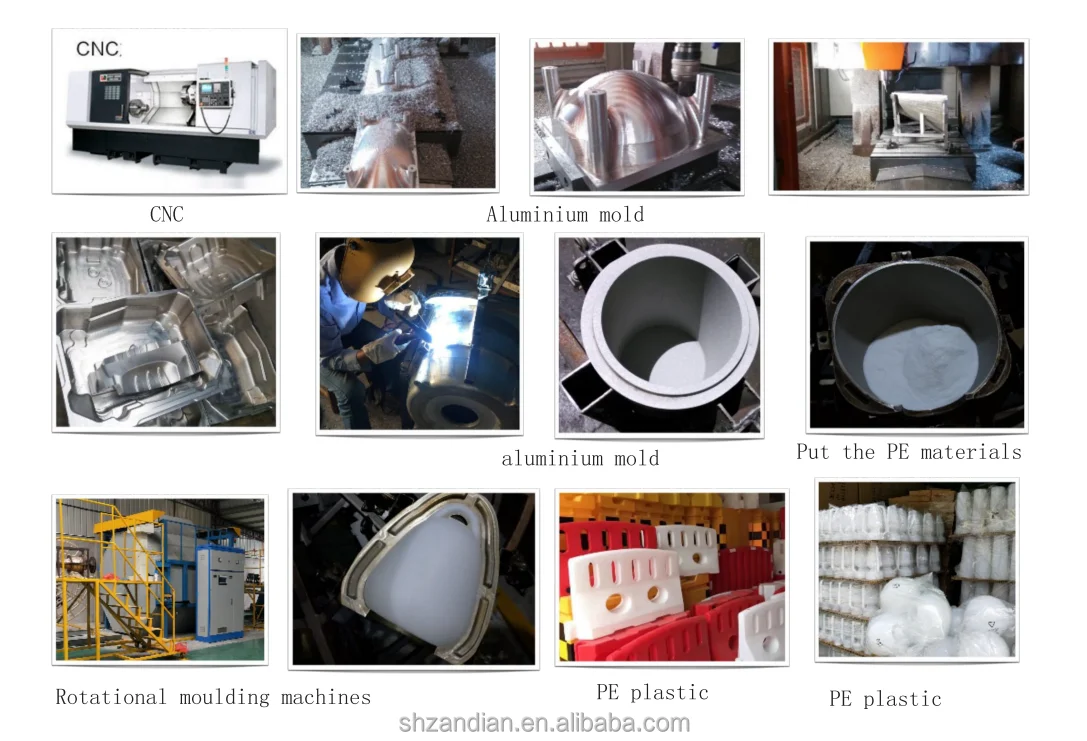 CNC

CNC

Aluminium mold

aluminium mold

Put the PE materials

Rotational moulding machines

PE plastic

PE plastic

shzandian.en.alibaba.com