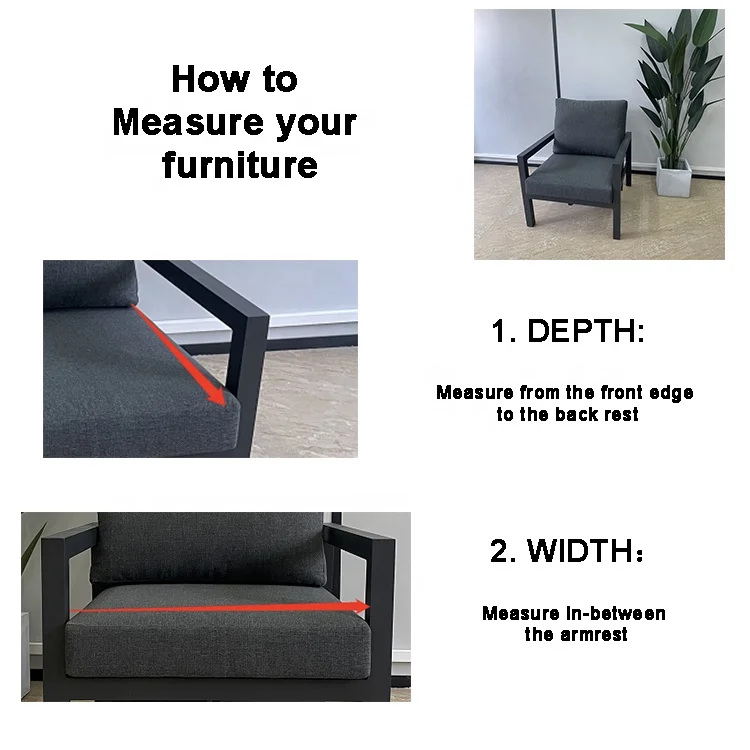 How to Measure your furniture

1. DEPTH:

Measure from the front edge to the back rest

2. WIDTH：

Measure in-between the armrest