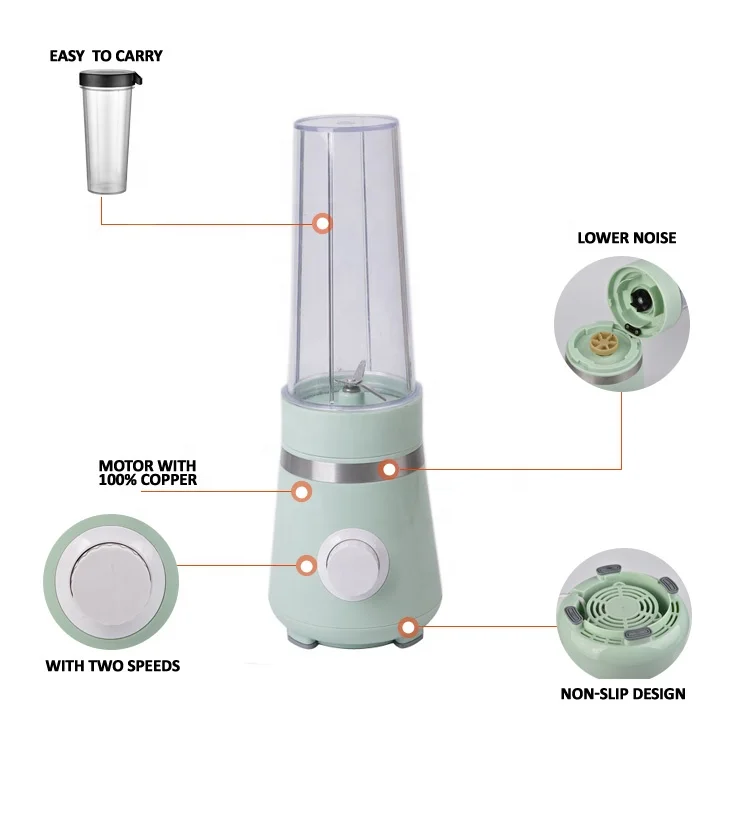 EASY TO CARRY

LOWER NOISE

MOTOR WITH 100% COPPER

WITH TWO SPEEDS

NON-SLIP DESIGN