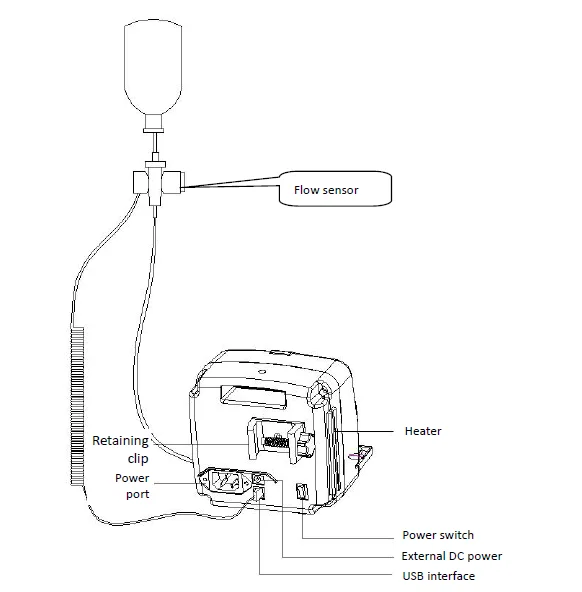 Flow sensor

Heater

Retaining clip

Power port

Power switch

External DC power

USB interface