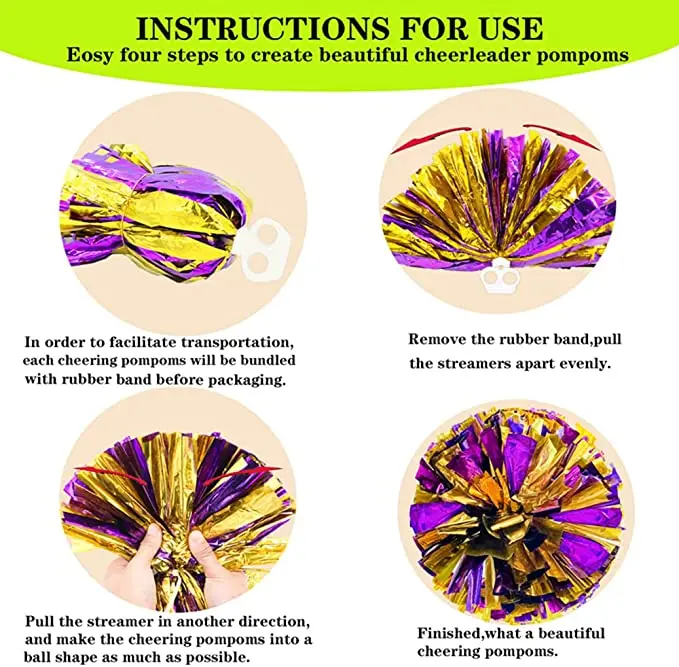 INSTRUCTIONS FOR USE
Eosy four steps to create beautiful cheerleader pompoms

In order to facilitate transportation, each cheering pompoms will be bundled with rubber band before packaging.

Remove the rubber band,pull the streamers apart evenly.

Pull the streamer in another direction, and make the cheering pompoms into a ball shape as much as possible.

Finished,what a beautiful cheering pompoms.