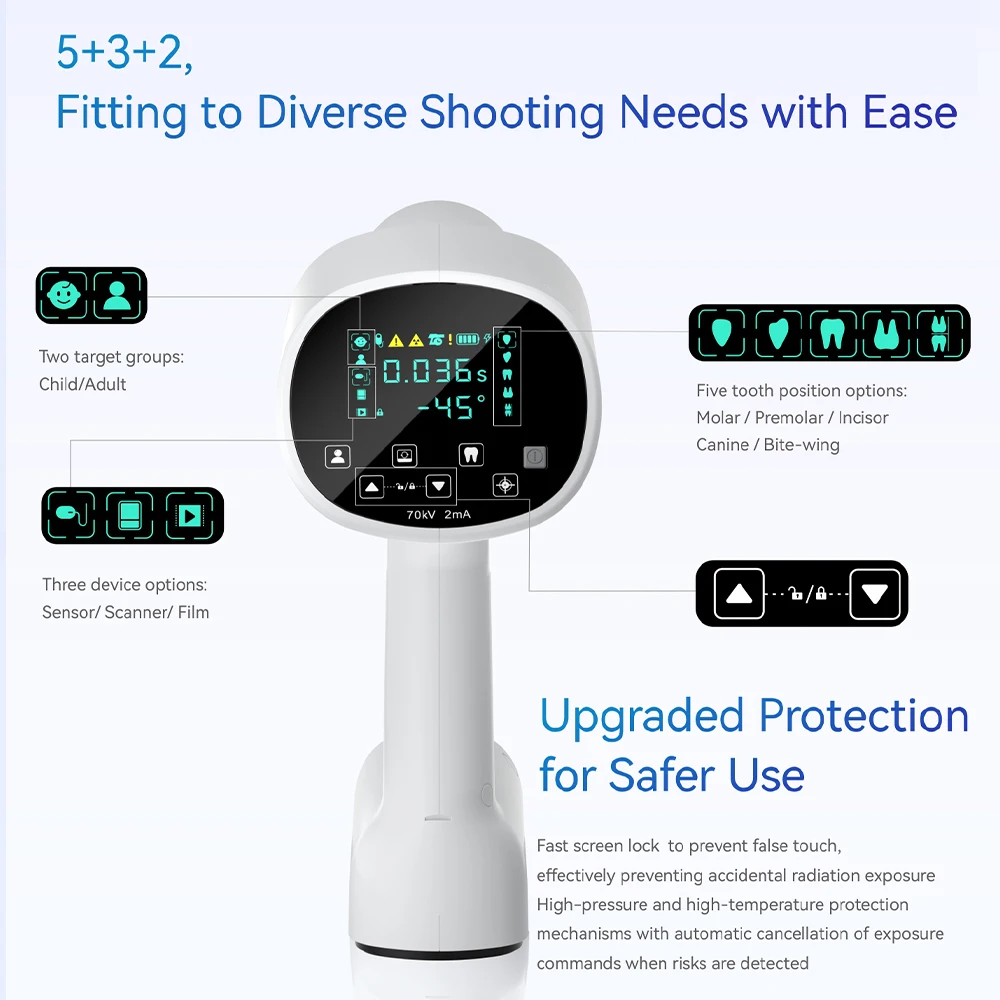 5+3+2,
Fitting to Diverse Shooting Needs with Ease

Two target groups:
Child/Adult

0.036s
-45°

70kV 2mA

Five tooth position options:
Molar / Premolar / Incisor
Canine / Bite-wing

Three device options:
Sensor/ Scanner/ Film

Upgraded Protection for Safer Use

Fast screen lock to prevent false touch, effectively preventing accidental radiation exposure
High-pressure and high-temperature protection mechanisms with automatic cancellation of exposure commands when risks are detected