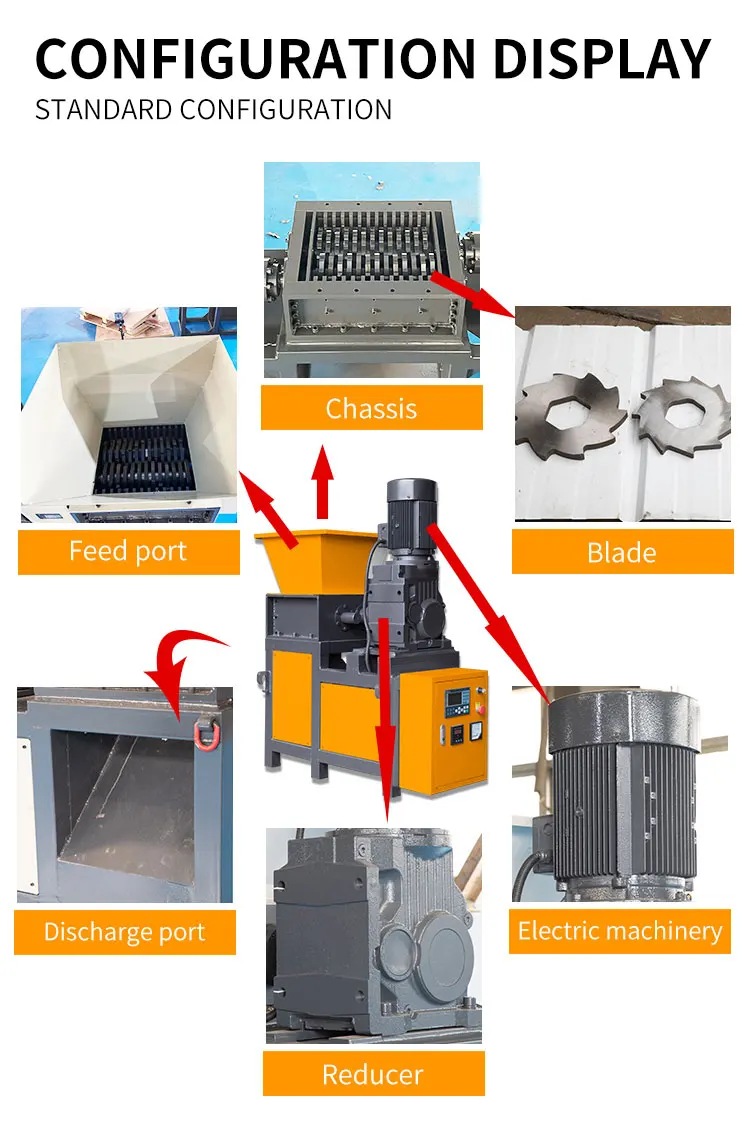 CONFIGURATION DISPLAY
STANDARD CONFIGURATION

Chassis

Feed port

Blade

Discharge port

Electric machinery

Reducer