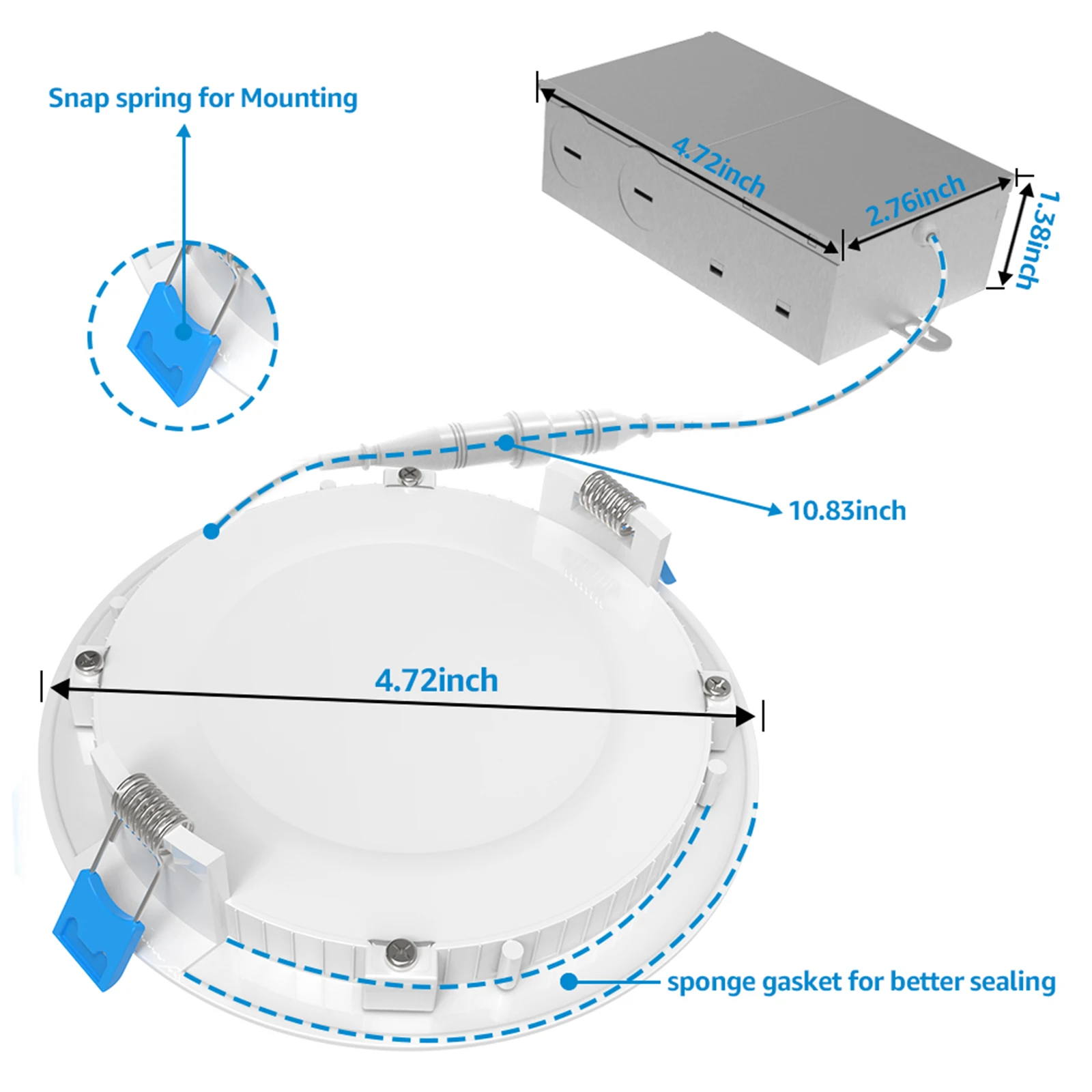 Snap spring for Mounting

4.72inch

2.76inch

1.38inch

10.83inch

4.72inch

sponge gasket for better sealing