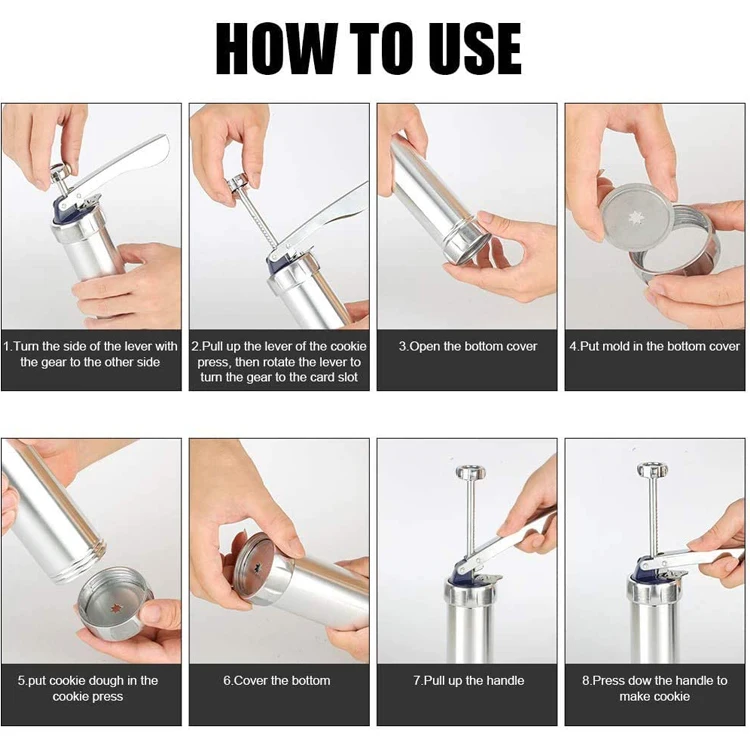 HOW TO USE

1.Turn the side of the lever with the gear to the other side

2.Pull up the lever of the cookie press, then rotate the lever to turn the gear to the card slot

3.Open the bottom cover

4.Put mold in the bottom cover

5.put cookie dough in the cookie press

6.Cover the bottom

7.Pull up the handle

8.Press dow the handle to make cookie