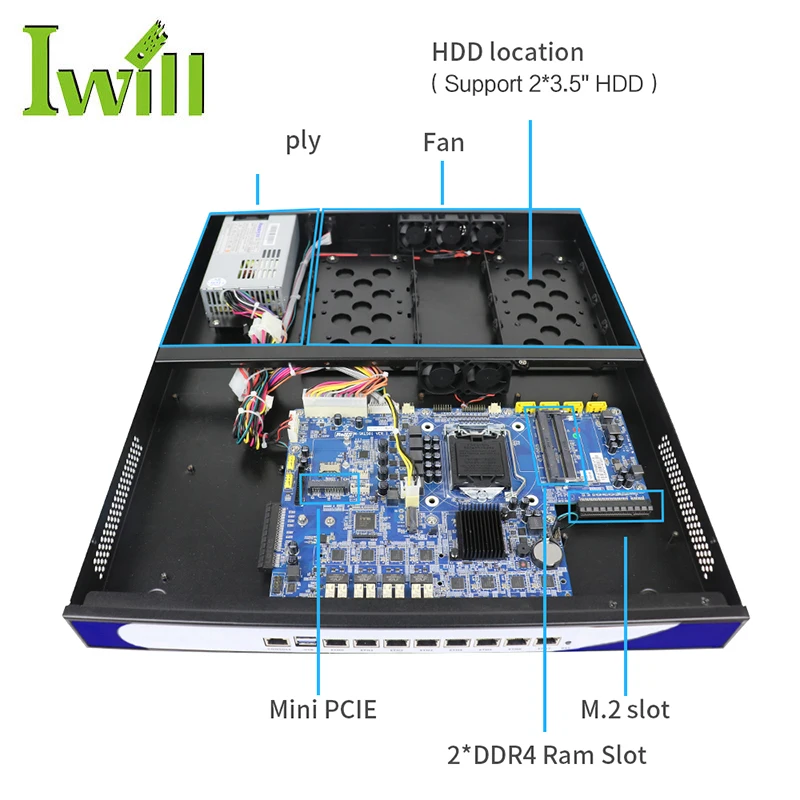 Iwill

HDD location
( Support 2*3.5" HDD )

ply

Fan

Mini PCIE

M.2 slot

2*DDR4 Ram Slot