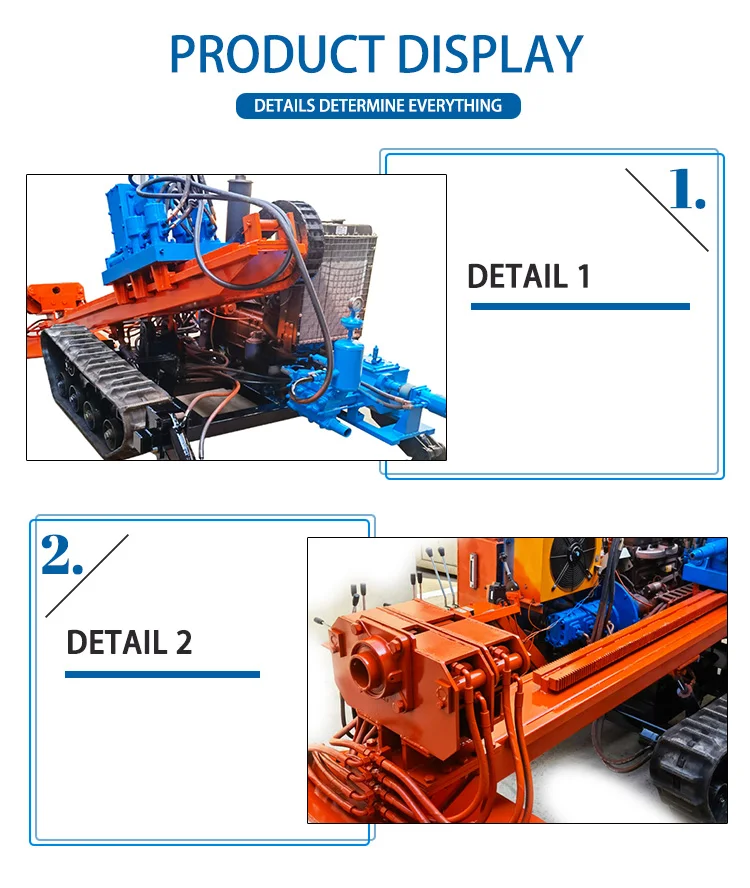 PRODUCT DISPLAY

DETAILS DETERMINE EVERYTHING

1.

DETAIL 1

2.

DETAIL 2