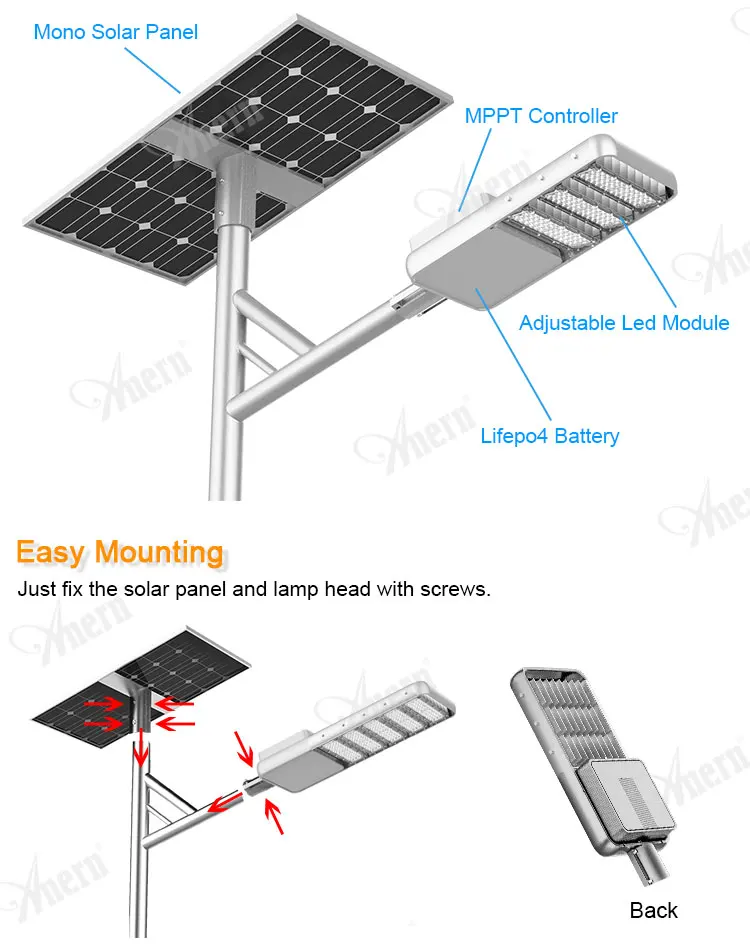 Mono Solar Panel

MPPT Controller

Adjustable Led Module

Lifepo4 Battery

Anern

Easy Mounting

Just fix the solar panel and lamp head with screws.

Back