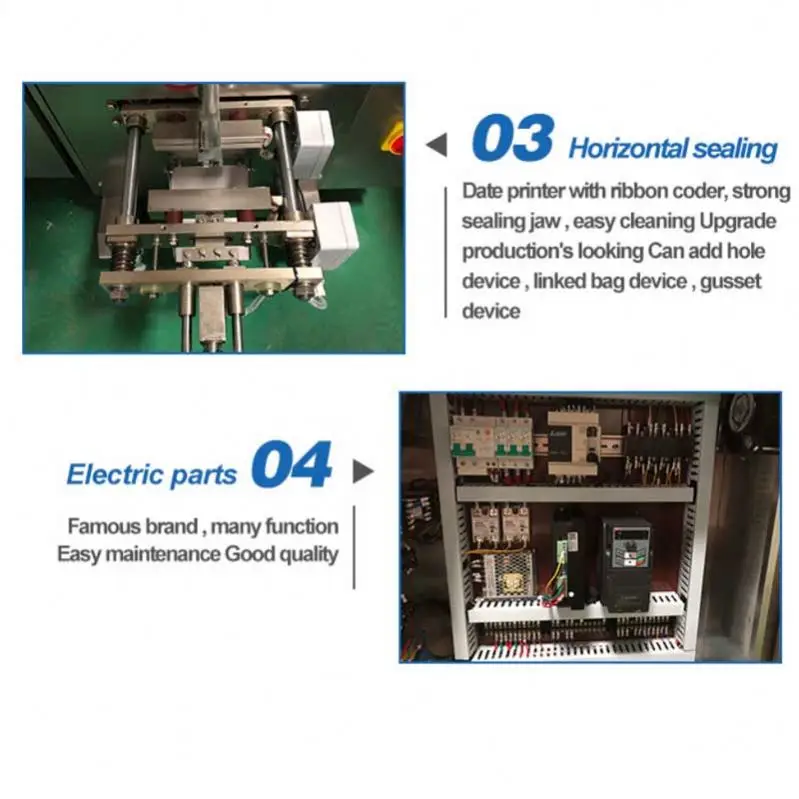 03 Horizontal sealing

Date printer with ribbon coder, strong sealing jaw , easy cleaning Upgrade production's looking Can add hole device , linked bag device , gusset device

Electric parts 04

Famous brand , many function
Easy maintenance Good quality