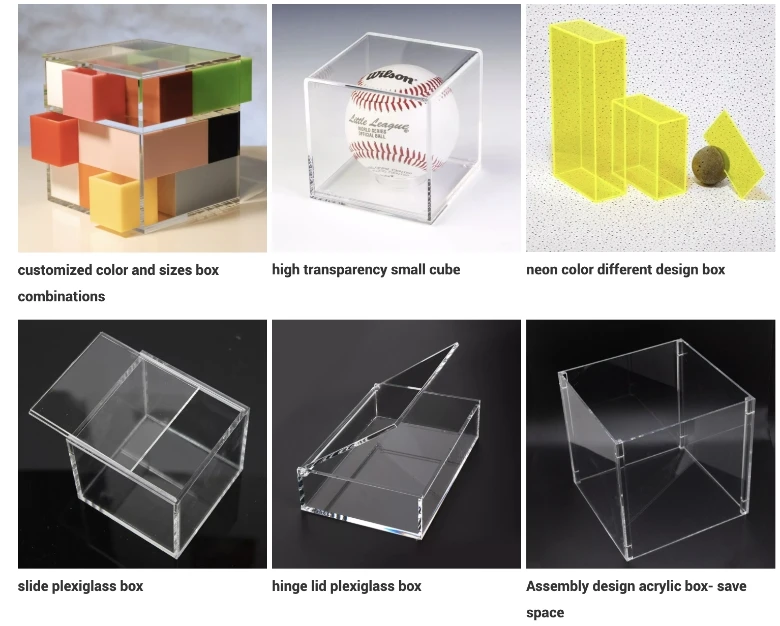 Wilson

Little League
WORLD SERIES
OFFICIAL BALL

customized color and sizes box combinations

high transparency small cube

neon color different design box

slide plexiglass box

hinge lid plexiglass box

Assembly design acrylic box- save space