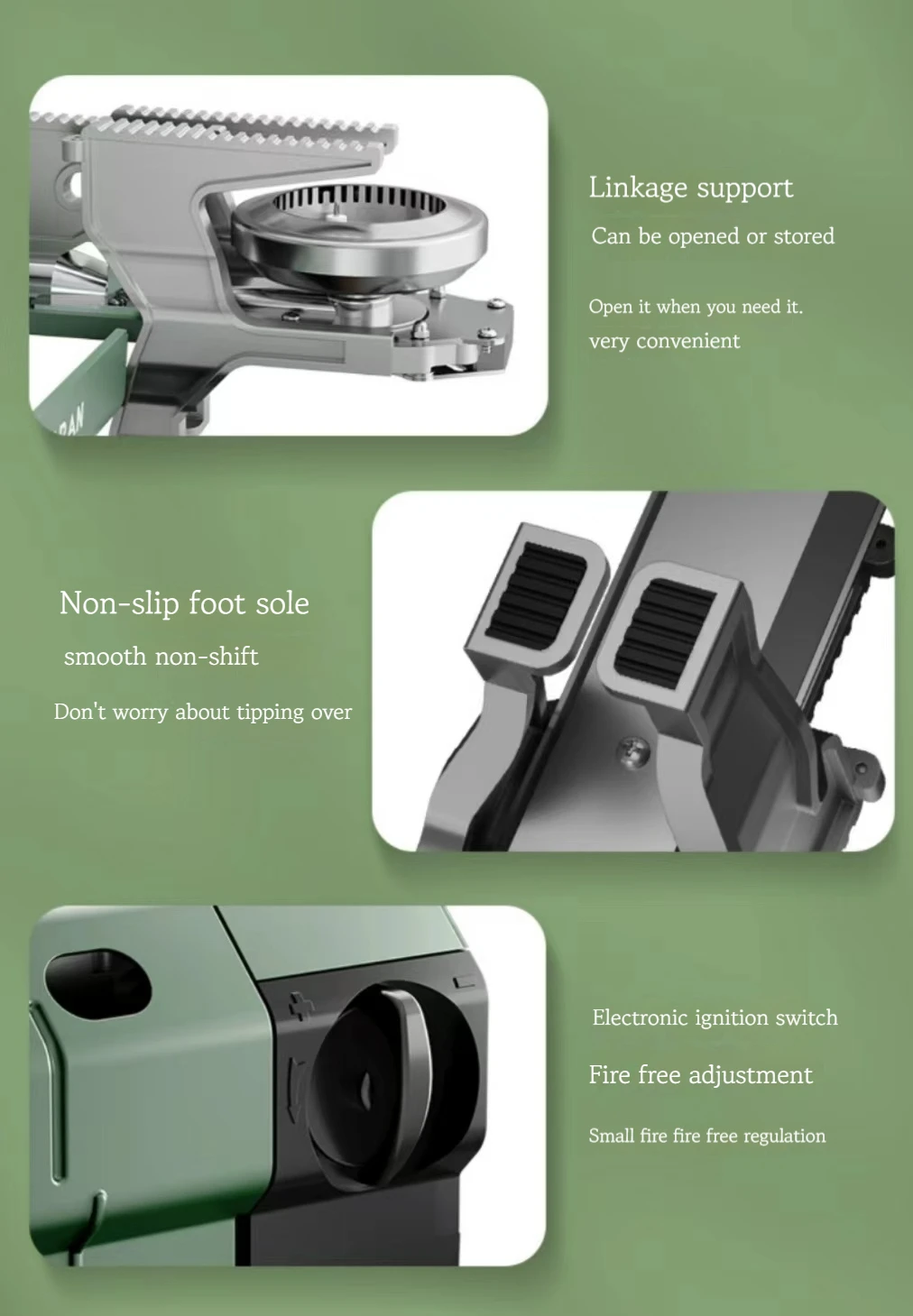 Linkage support

Can be opened or stored

Open it when you need it.
very convenient

Non-slip foot sole

smooth non-shift

Don't worry about tipping over

Electronic ignition switch

Fire free adjustment

Small fire fire free regulation