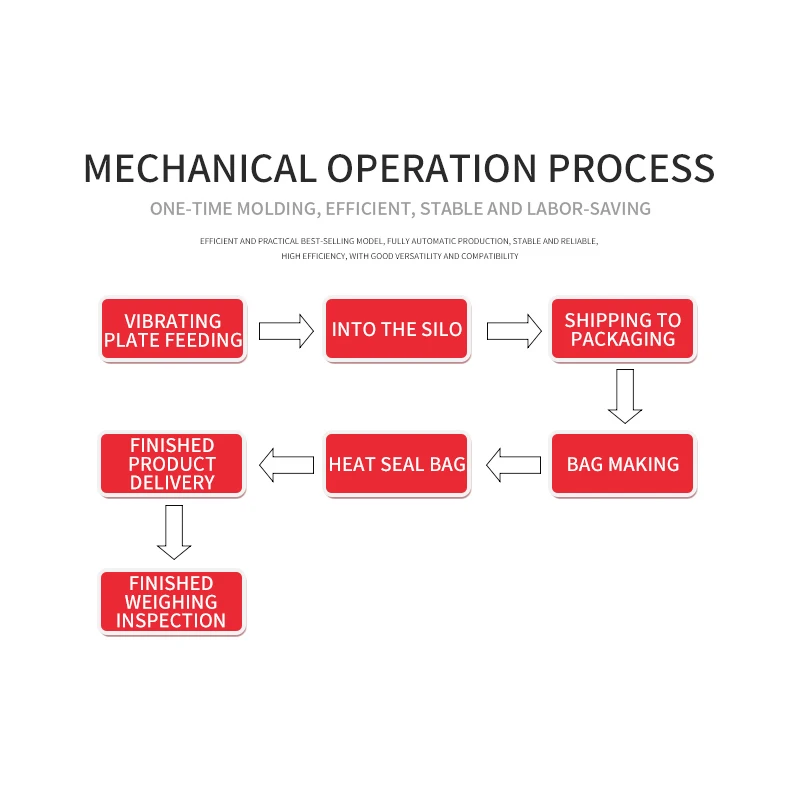 MECHANICAL OPERATION PROCESS

ONE-TIME MOLDING, EFFICIENT, STABLE AND LABOR-SAVING

EFFICIENT AND PRACTICAL BEST-SELLING MODEL, FULLY AUTOMATIC PRODUCTION, STABLE AND RELIABLE, HIGH EFFICIENCY, WITH GOOD VERSATILITY AND COMPATIBILITY

VIBRATING PLATE FEEDING

INTO THE SILO

SHIPPING TO PACKAGING

BAG MAKING

HEAT SEAL BAG

FINISHED PRODUCT DELIVERY

FINISHED WEIGHING INSPECTION