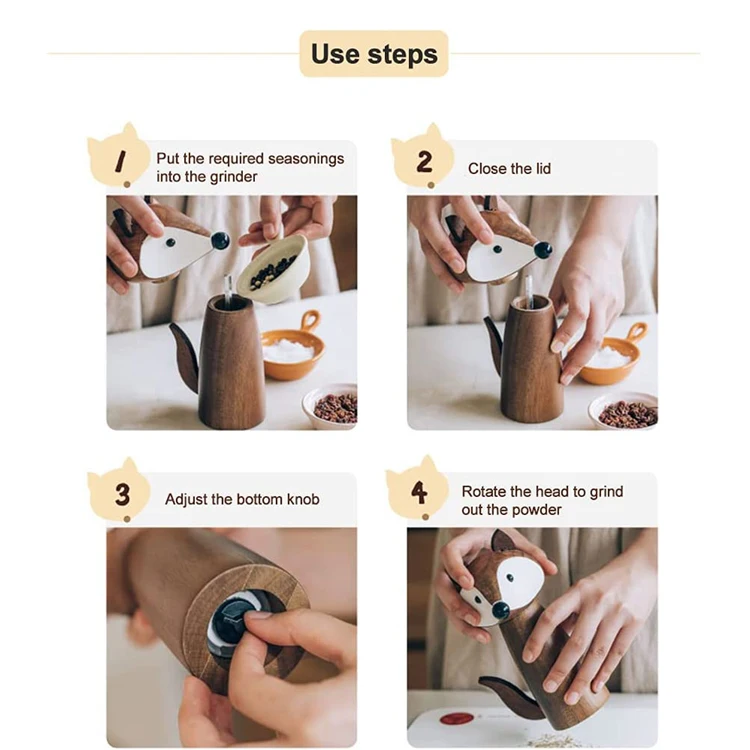 Use steps

1 Put the required seasonings into the grinder

2 Close the lid

3 Adjust the bottom knob

4 Rotate the head to grind out the powder