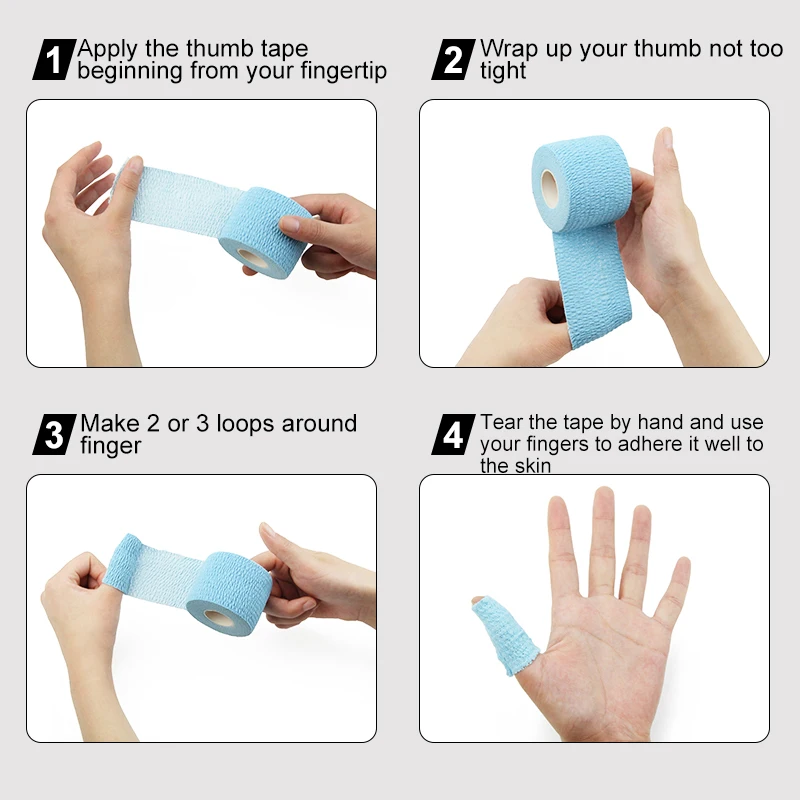 1 Apply the thumb tape beginning from your fingertip

2 Wrap up your thumb not too tight

3 Make 2 or 3 loops around finger

4 Tear the tape by hand and use your fingers to adhere it well to the skin