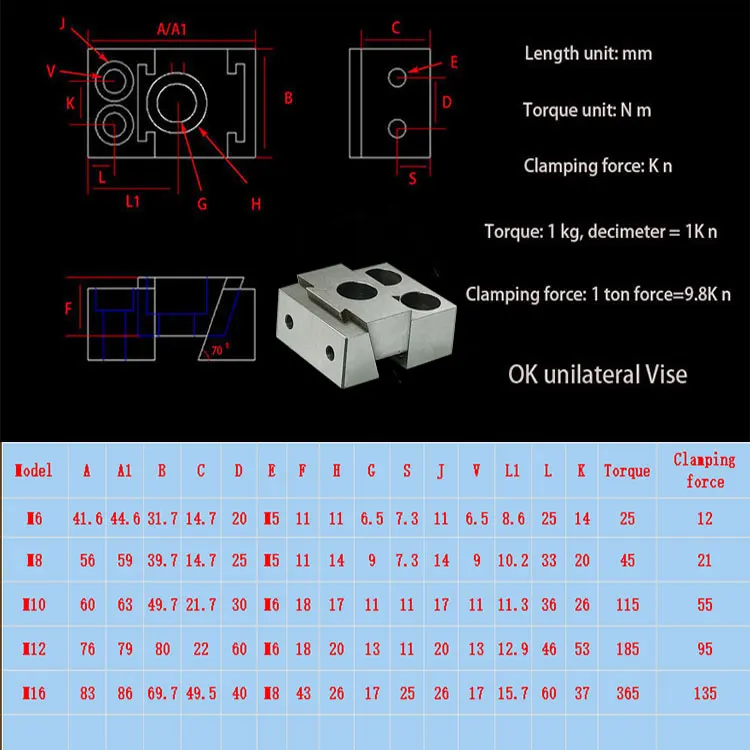 J
A/A1
V
K
B
L
L1
G
H
C
E
D
S
F
70°

Length unit: mm

Torque unit: N m

Clamping force: K n

Torque: 1 kg, decimeter = 1K n

Clamping force: 1 ton force=9.8K n

OK unilateral Vise

| Model | A | A1 | B | C | D | E | F | H | G | S | J | V | L1 | L | K | Torque | Clamping force |
|---|---|---|---|---|---|---|---|---|---|---|---|---|---|---|---|---|---|
| M6 | 41.6 | 44.6 | 31.7 | 14.7 | 20 | M5 | 11 | 11 | 6.5 | 7.3 | 11 | 6.5 | 8.6 | 25 | 14 | 25 | 12 |
| M8 | 56 | 59 | 39.7 | 14.7 | 25 | M5 | 11 | 14 | 9 | 7.3 | 14 | 9 | 10.2 | 33 | 20 | 45 | 21 |
| M10 | 60 | 63 | 49.7 | 21.7 | 30 | M6 | 18 | 17 | 11 | 11 | 17 | 11 | 11.3 | 36 | 26 | 115 | 55 |
| M12 | 76 | 79 | 80 | 22 | 60 | M6 | 18 | 20 | 13 | 11 | 20 | 13 | 12.9 | 46 | 53 | 185 | 95 |
| M16 | 83 | 86 | 69.7 | 49.5 | 40 | M8 | 43 | 26 | 17 | 25 | 26 | 17 | 15.7 | 60 | 37 | 365 | 135 |