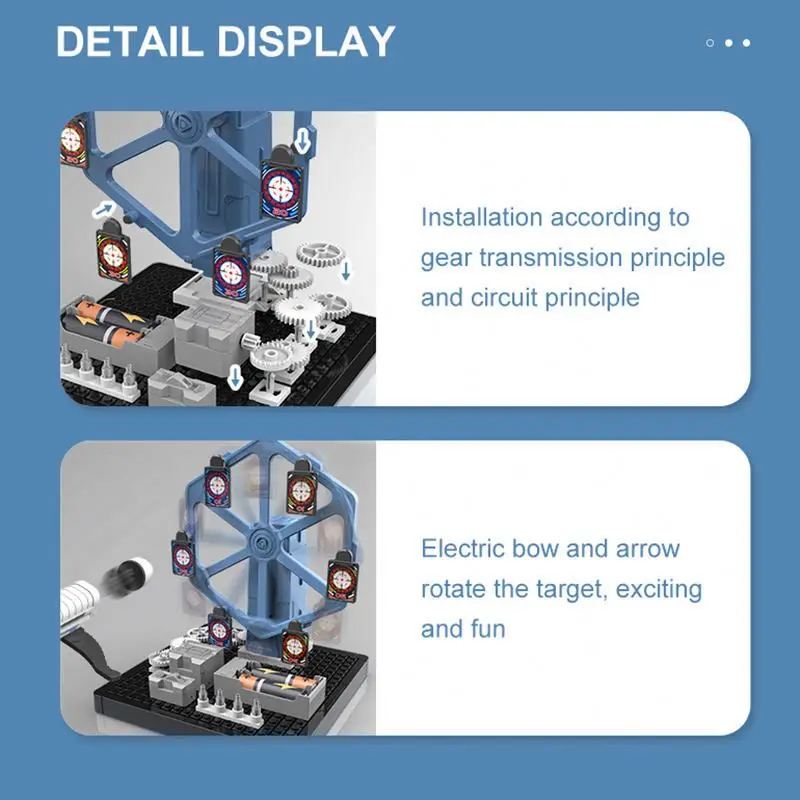 DETAIL DISPLAY

Installation according to gear transmission principle and circuit principle

Electric bow and arrow rotate the target, exciting and fun