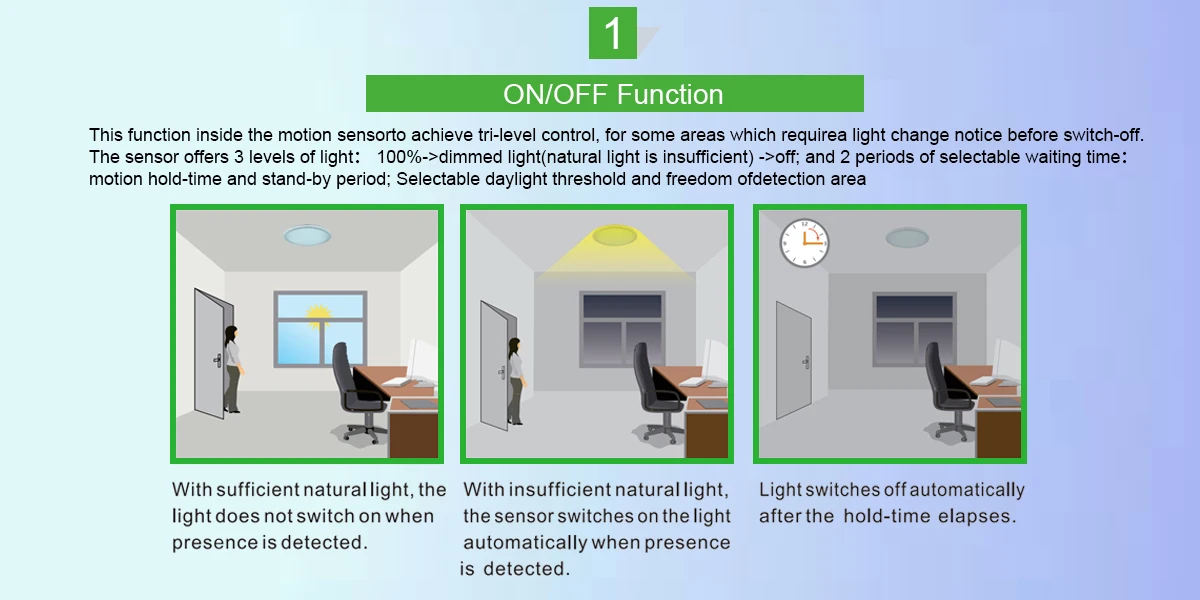 1

ON/OFF Function

This function inside the motion sensorto achieve tri-level control, for some areas which requirea light change notice before switch-off. The sensor offers 3 levels of light： 100%->dimmed light(natural light is insufficient) ->off; and 2 periods of selectable waiting time： motion hold-time and stand-by period; Selectable daylight threshold and freedom ofdetection area

With sufficient natural light, the light does not switch on when presence is detected.

With insufficient natural light, the sensor switches on the light automatically when presence is detected.

Light switches off automatically after the hold-time elapses.