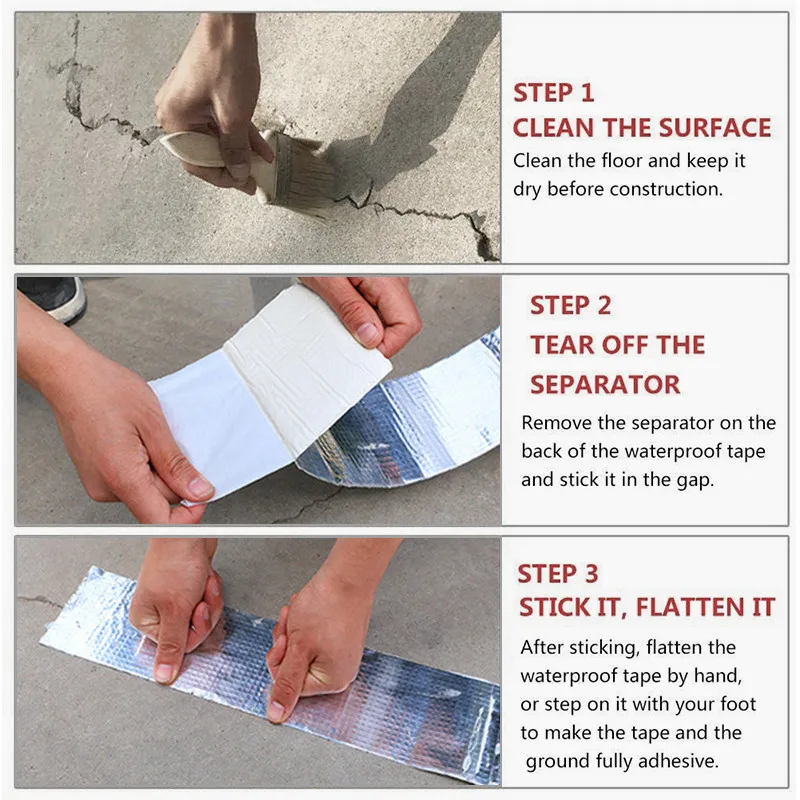 STEP 1
CLEAN THE SURFACE
Clean the floor and keep it dry before construction.

STEP 2
TEAR OFF THE SEPARATOR
Remove the separator on the back of the waterproof tape and stick it in the gap.

STEP 3
STICK IT, FLATTEN IT
After sticking, flatten the waterproof tape by hand, or step on it with your foot to make the tape and the ground fully adhesive.