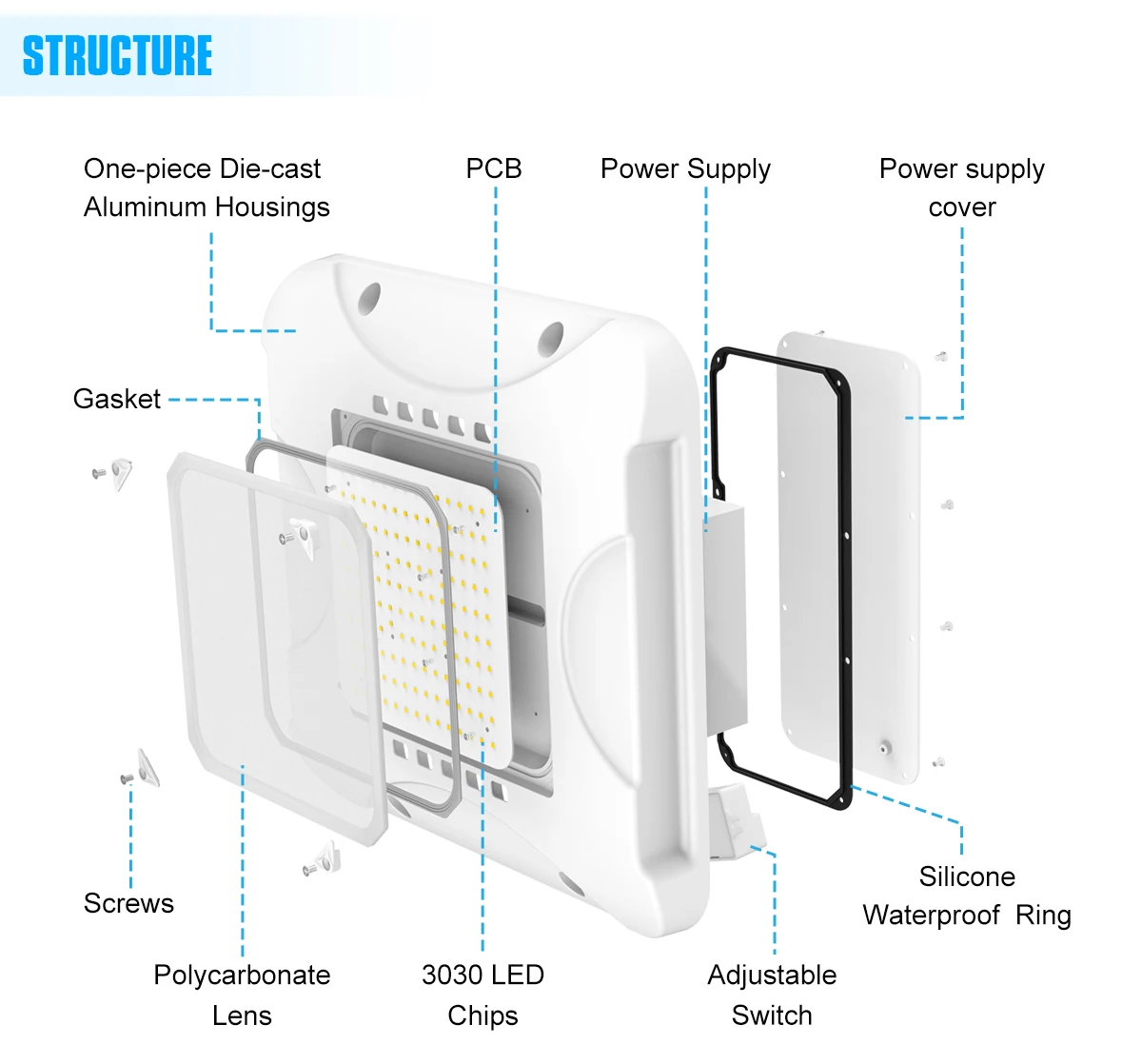 STRUCTURE

One-piece Die-cast Aluminum Housings

PCB

Power Supply

Power supply cover

Gasket

Screws

Polycarbonate Lens

3030 LED Chips

Adjustable Switch

Silicone Waterproof Ring