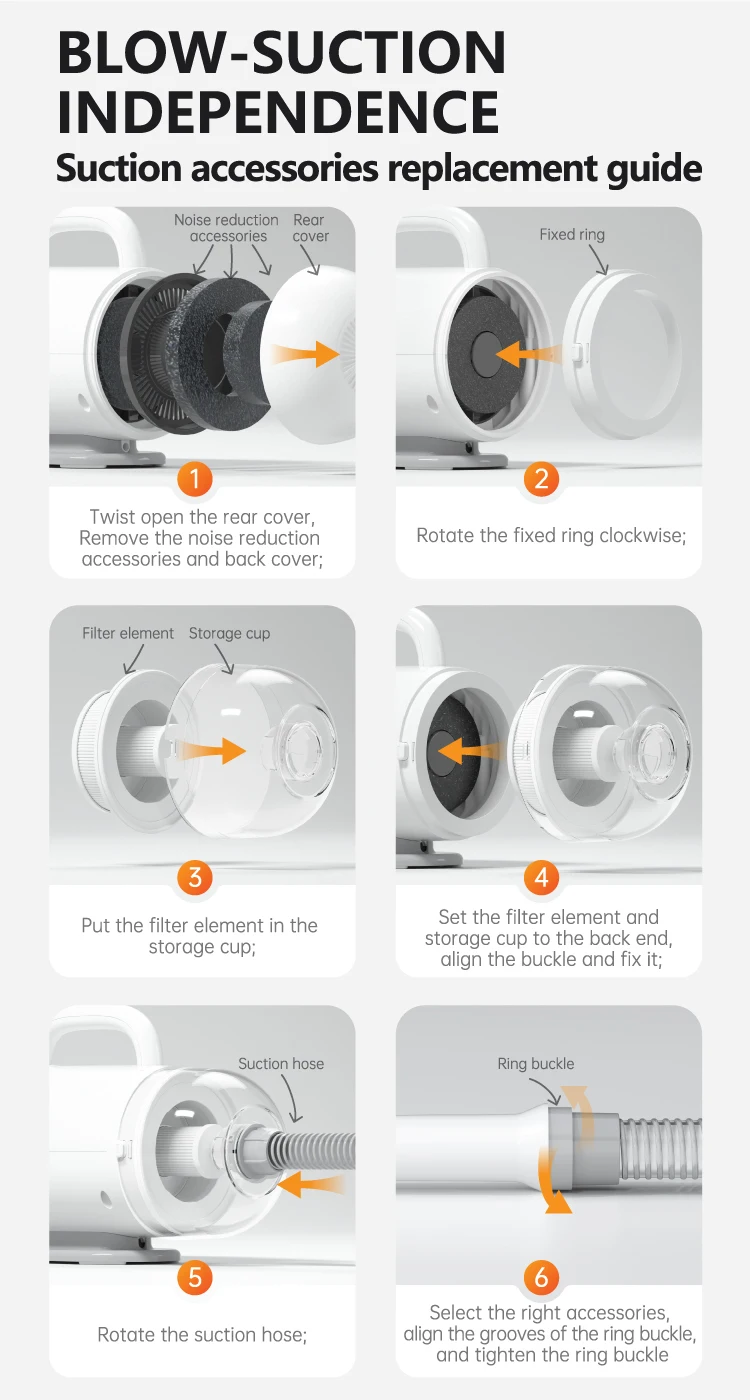 BLOW-SUCTION INDEPENDENCE

Suction accessories replacement guide

Noise reduction accessories

Rear cover

1

Twist open the rear cover, Remove the noise reduction accessories and back cover;

Fixed ring

2

Rotate the fixed ring clockwise;

Filter element

Storage cup

3

Put the filter element in the storage cup;

4

Set the filter element and storage cup to the back end, align the buckle and fix it;

Suction hose

5

Rotate the suction hose;

Ring buckle

6

Select the right accessories, align the grooves of the ring buckle, and tighten the ring buckle