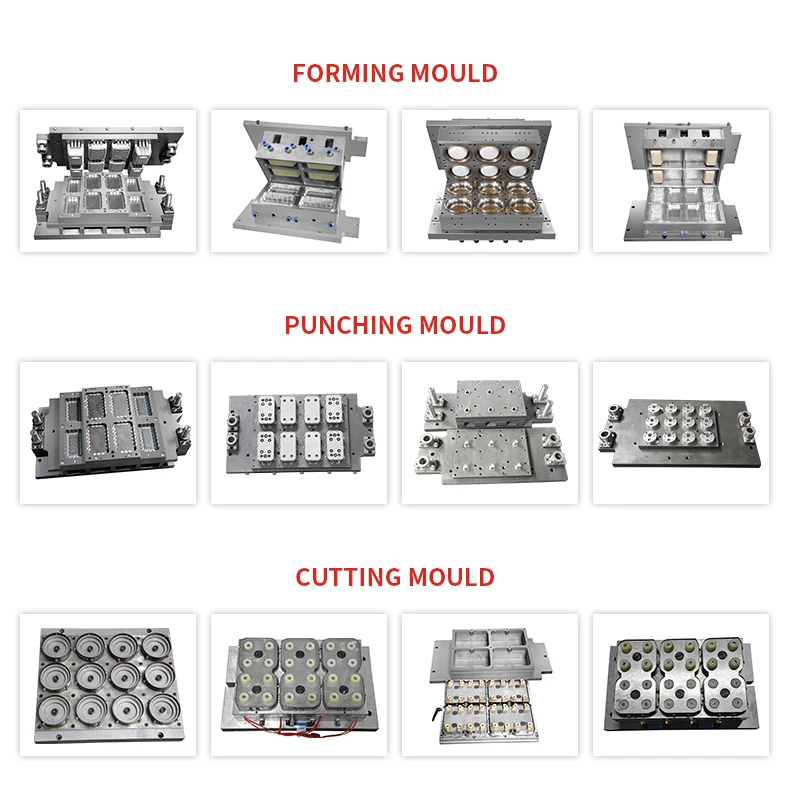 FORMING MOULD

PUNCHING MOULD

CUTTING MOULD