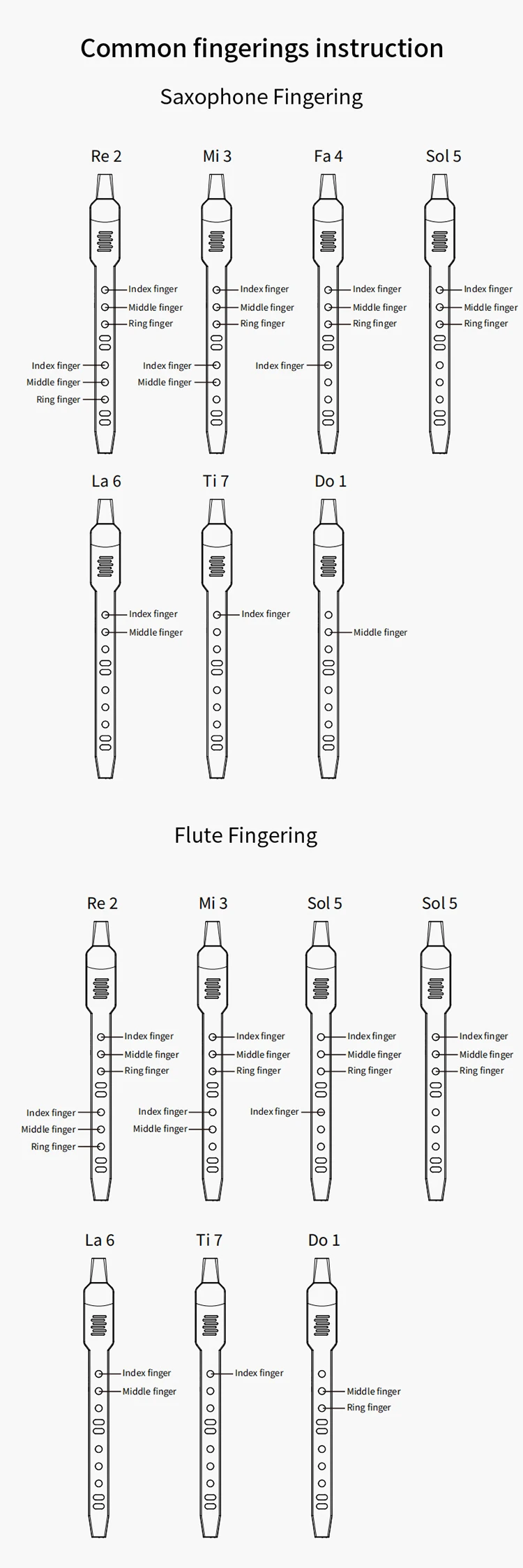 Common fingerings instruction

Saxophone Fingering

Re 2

Index finger
Middle finger
Ring finger
Index finger
Middle finger
Ring finger

Mi 3

Index finger
Middle finger
Ring finger
Index finger
Middle finger

Fa 4

Index finger
Middle finger
Ring finger
Index finger

Sol 5

Index finger
Middle finger
Ring finger

La 6

Index finger
Middle finger

Ti 7

Index finger

Do 1

Middle finger

Flute Fingering

Re 2

Index finger
Middle finger
Ring finger
Index finger
Middle finger
Ring finger

Mi 3

Index finger
Middle finger
Ring finger
Index finger
Middle finger

Sol 5

Index finger
Middle finger
Ring finger
Index finger

Sol 5

Index finger
Middle finger
Ring finger

La 6

Index finger
Middle finger

Ti 7

Index finger

Do 1

Middle finger
Ring finger