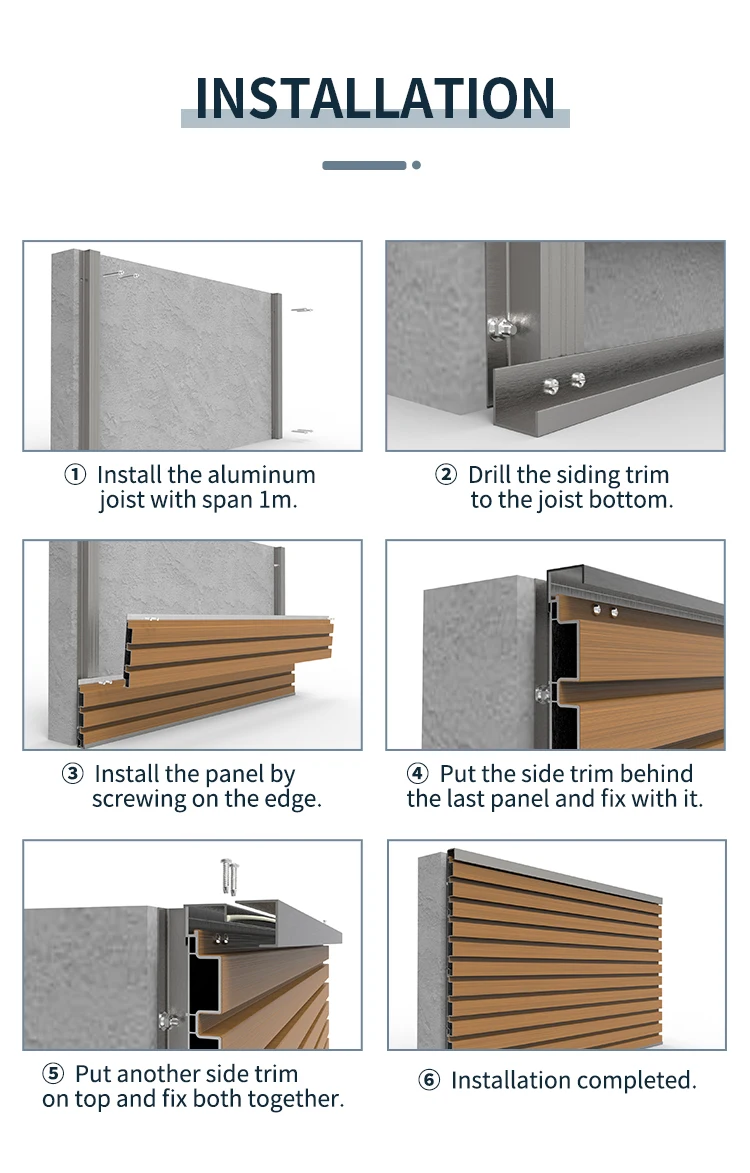 INSTALLATION

① Install the aluminum joist with span 1m.

② Drill the siding trim to the joist bottom.

③ Install the panel by screwing on the edge.

④ Put the side trim behind the last panel and fix with it.

⑤ Put another side trim on top and fix both together.

⑥ Installation completed.