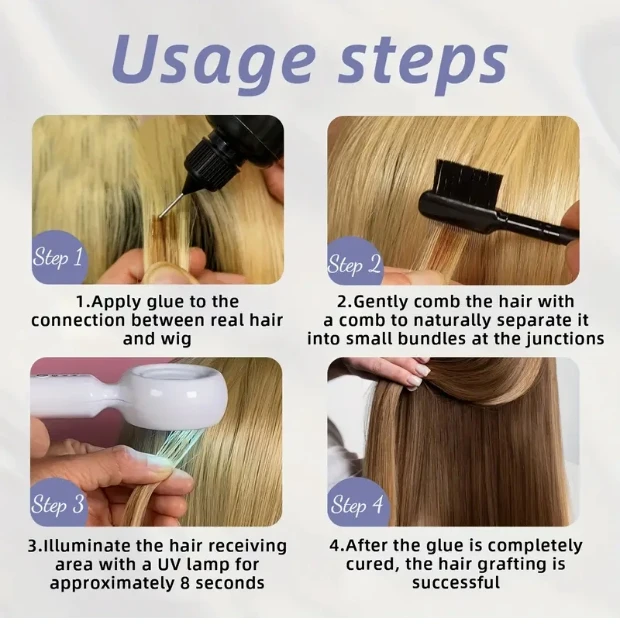 Usage steps

Step 1

1.Apply glue to the connection between real hair and wig

Step 2

2.Gently comb the hair with a comb to naturally separate it into small bundles at the junctions

Step 3

3.Illuminate the hair receiving area with a UV lamp for approximately 8 seconds

Step 4

4.After the glue is completely cured, the hair grafting is successful