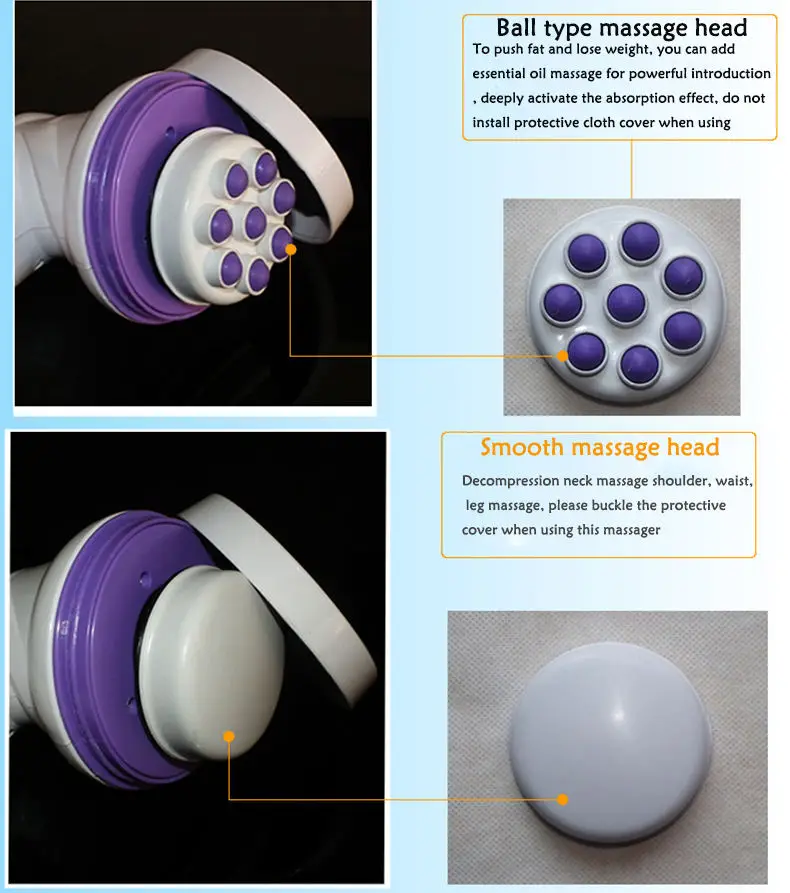 Ball type massage head

To push fat and lose weight, you can add essential oil massage for powerful introduction , deeply activate the absorption effect, do not install protective cloth cover when using

Smooth massage head

Decompression neck massage shoulder, waist, leg massage, please buckle the protective cover when using this massager