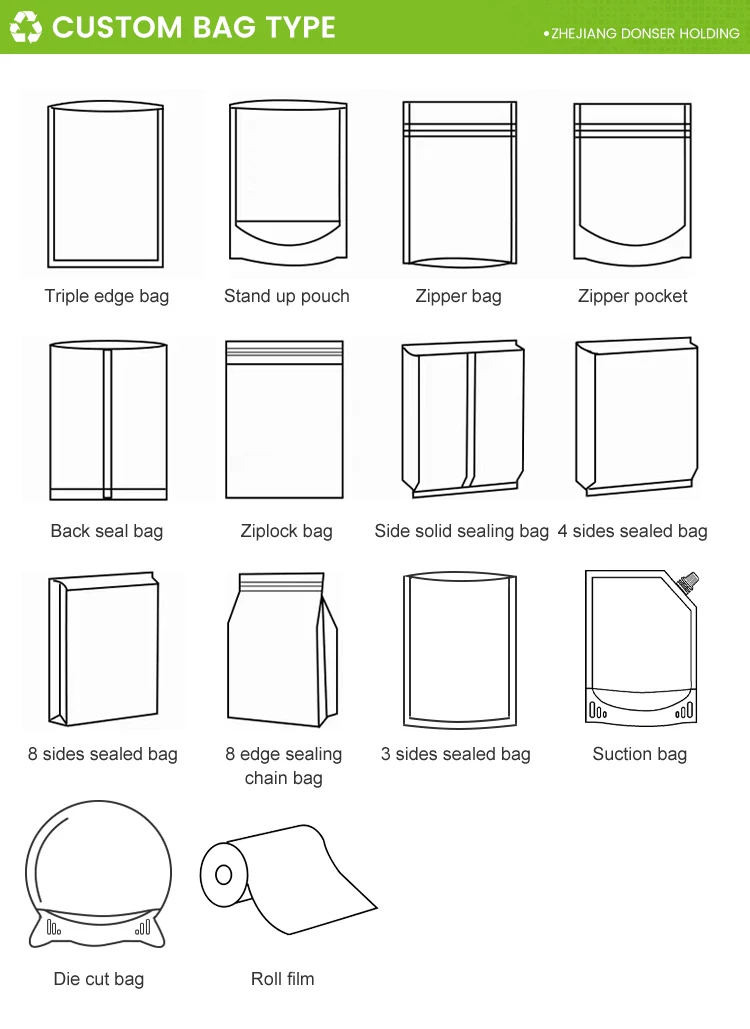 CUSTOM BAG TYPE

•ZHEJIANG DONSER HOLDING

Triple edge bag

Stand up pouch

Zipper bag

Zipper pocket

Back seal bag

Ziplock bag

Side solid sealing bag

4 sides sealed bag

8 sides sealed bag

8 edge sealing chain bag

3 sides sealed bag

Suction bag

Die cut bag

Roll film