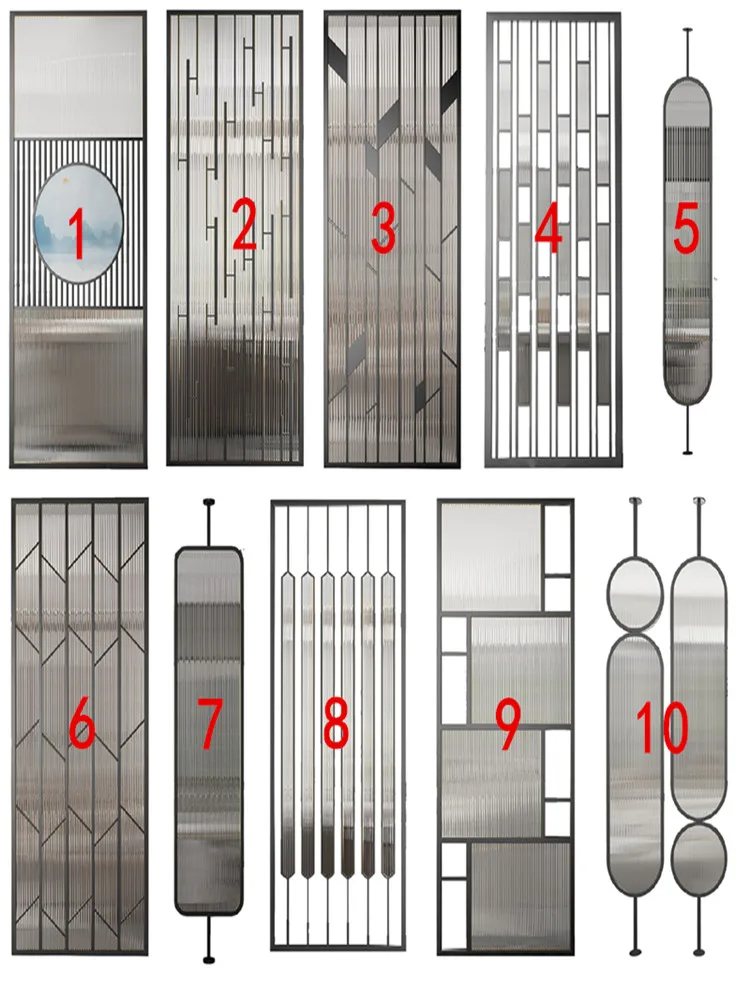 1 2 3 4 5

6 7 8 9 10