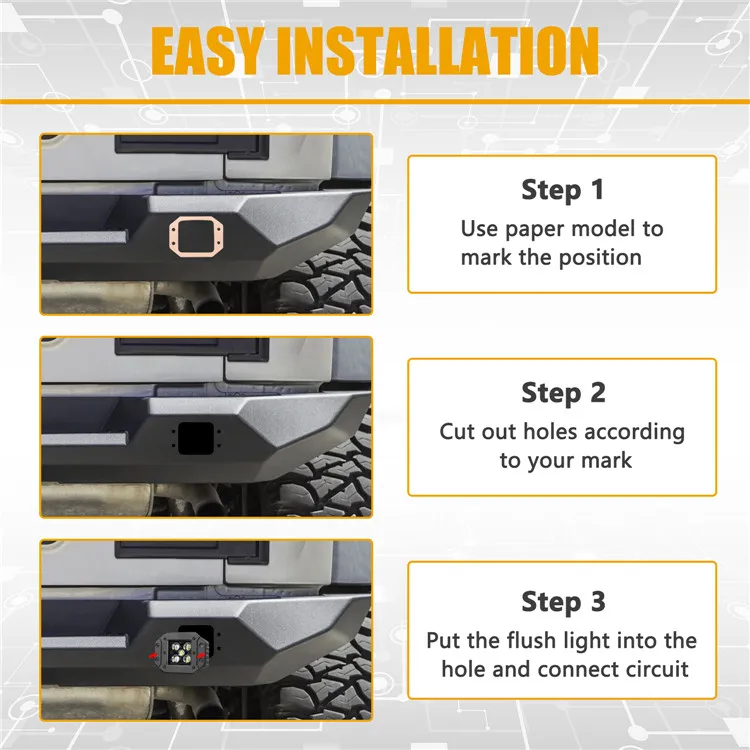 EASY INSTALLATION

Step 1

Use paper model to mark the position

Step 2

Cut out holes according to your mark

Step 3

Put the flush light into the hole and connect circuit