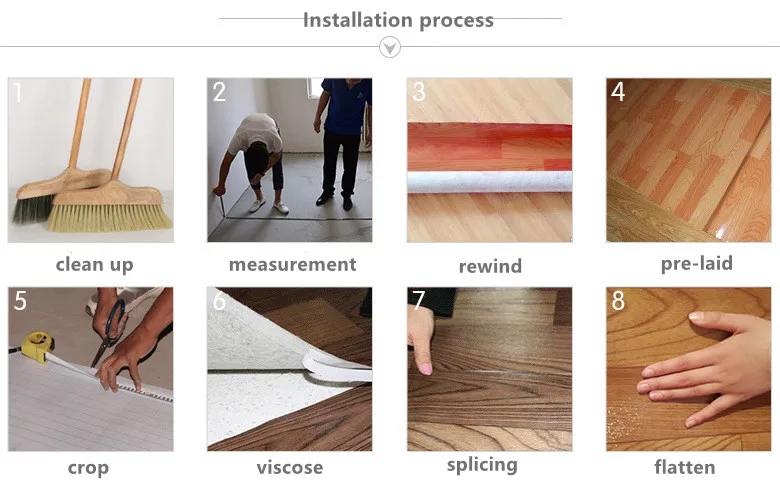 Installation process

1
clean up

2
measurement

3
rewind

4
pre-laid

5
crop

6
viscose

7
splicing

8
flatten