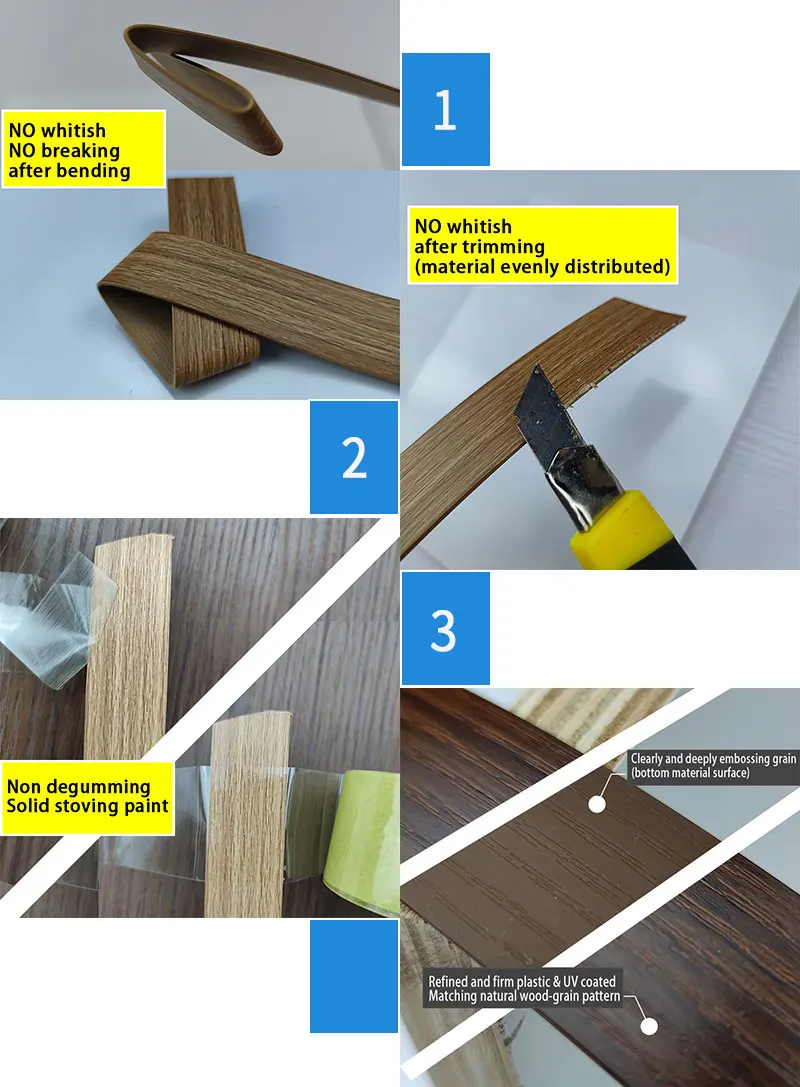 NO whitish
NO breaking
after bending

1

NO whitish
after trimming
(material evenly distributed)

2

3

Non degumming
Solid stoving paint

Clearly and deeply embossing grain
(bottom material surface)

Refined and firm plastic & UV coated
Matching natural wood-grain pattern