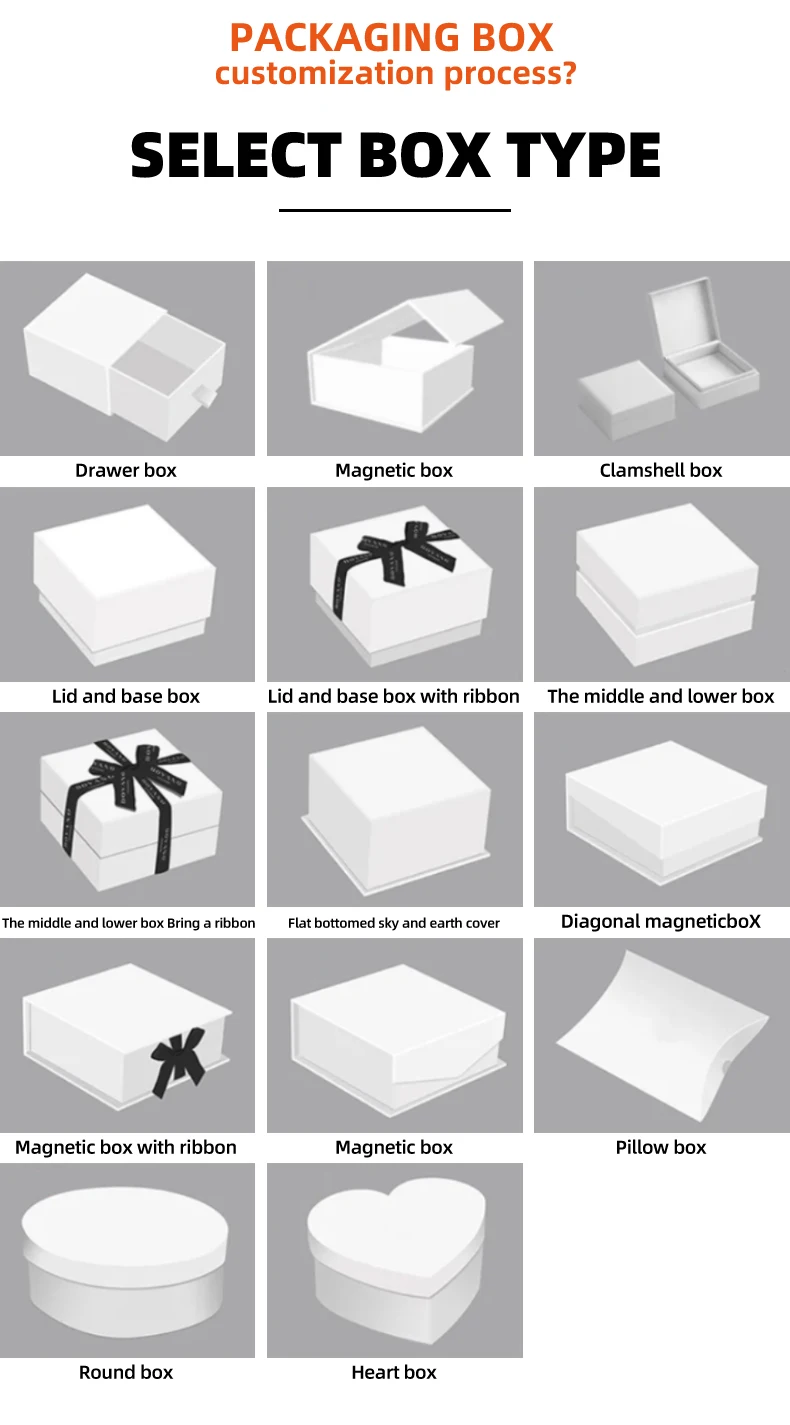 PACKAGING BOX
customization process?

SELECT BOX TYPE

Drawer box

Magnetic box

Clamshell box

Lid and base box

Lid and base box with ribbon

The middle and lower box

The middle and lower box Bring a ribbon

Flat bottomed sky and earth cover

Diagonal magneticboX

Magnetic box with ribbon

Magnetic box

Pillow box

Round box

Heart box