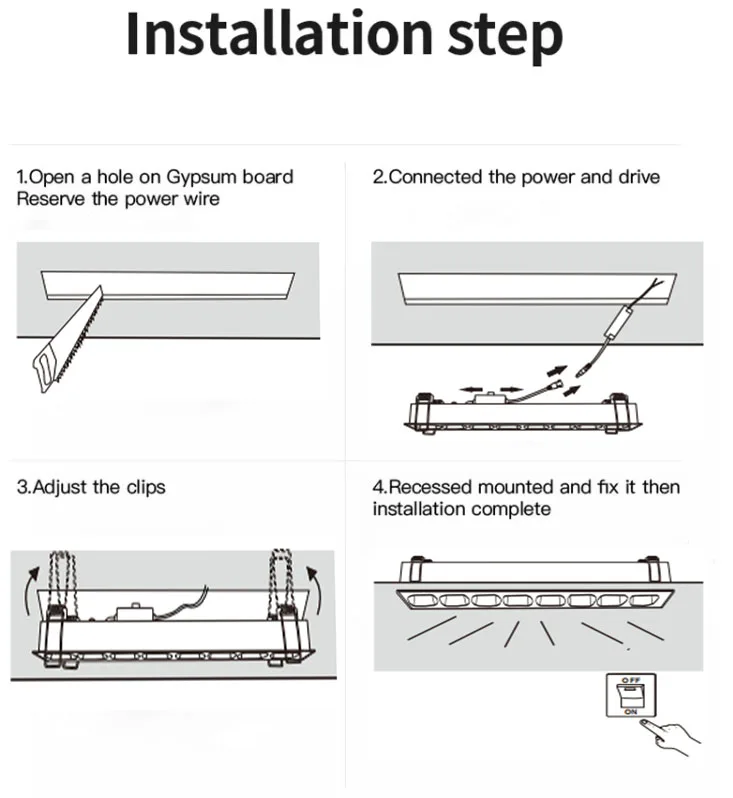 Installation step

1.Open a hole on Gypsum board
Reserve the power wire

2.Connected the power and drive

3.Adjust the clips

4.Recessed mounted and fix it then installation complete

OFF
ON