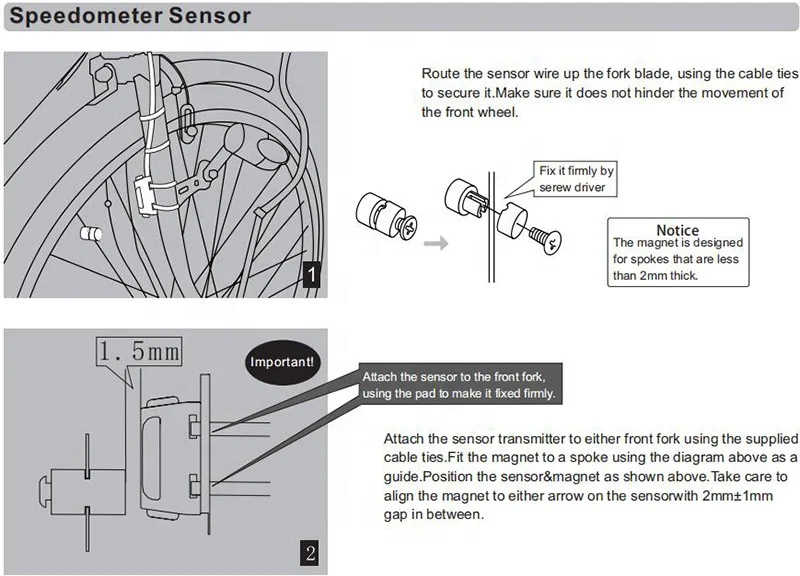 Speedometer Sensor

1

Route the sensor wire up the fork blade, using the cable ties to secure it.Make sure it does not hinder the movement of the front wheel.

Fix it firmly by serew driver

Notice
The magnet is designed for spokes that are less than 2mm thick.

1.5mm

Important!

Attach the sensor to the front fork, using the pad to make it fixed firmly.

2

Attach the sensor transmitter to either front fork using the supplied cable ties.Fit the magnet to a spoke using the diagram above as a guide.Position the sensor&magnet as shown above.Take care to align the magnet to either arrow on the sensorwith 2mm±1mm gap in between.