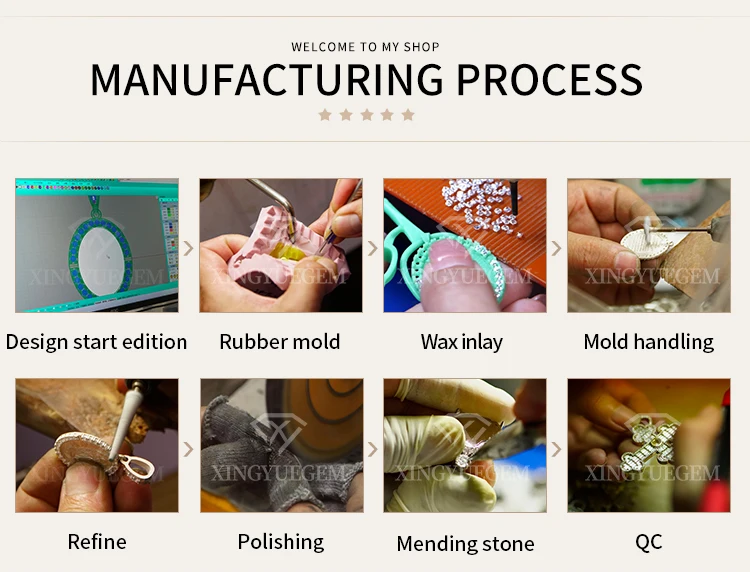 WELCOME TO MY SHOP
MANUFACTURING PROCESS

XINGYUEGEM
Design start edition

XINGYUEGEM
Rubber mold

XINGYUEGEM
Wax inlay

XINGYUEGEM
Mold handling

XINGYUEGEM
Refine

XINGYUEGEM
Polishing

XINGYUEGEM
Mending stone

XINGYUEGEM
QC