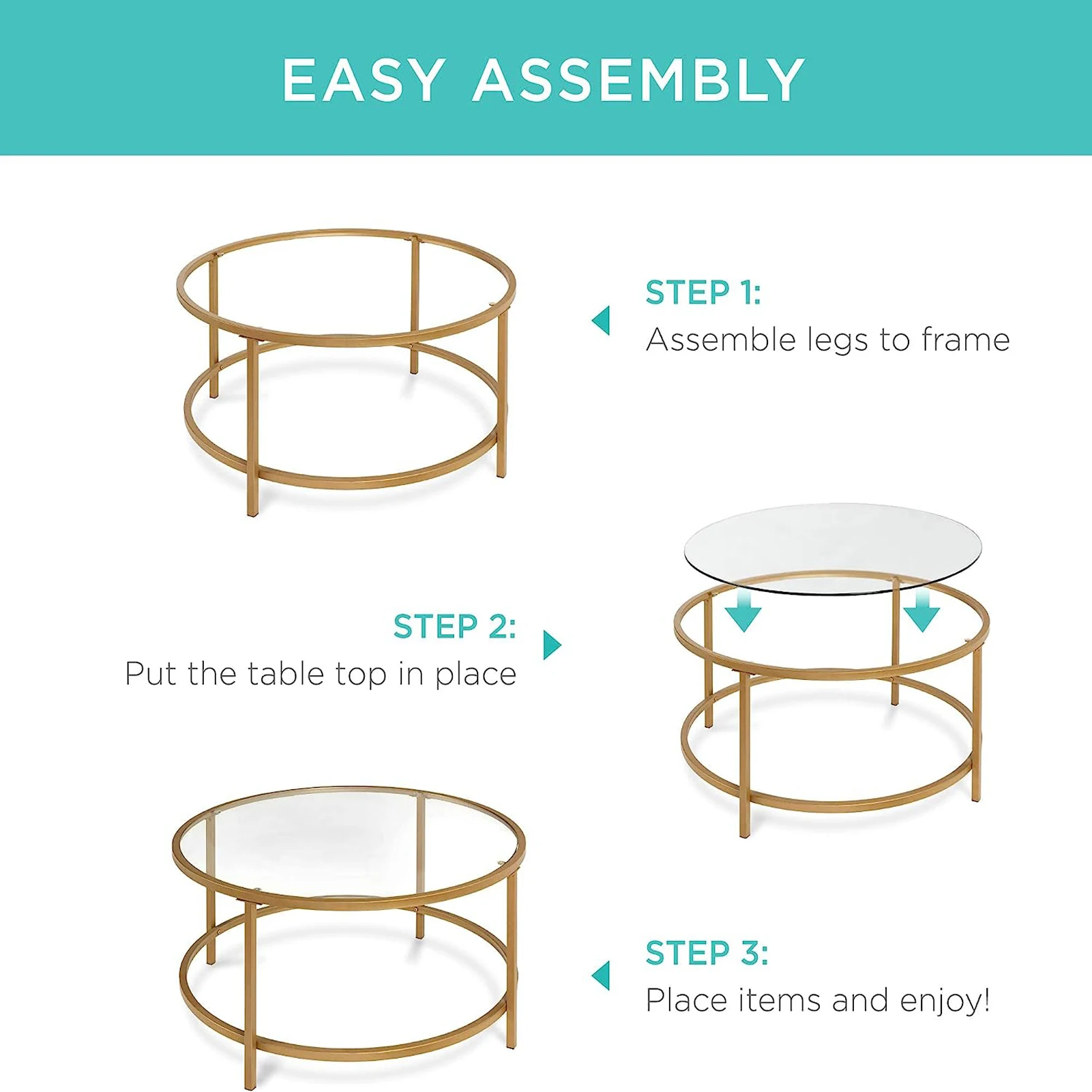 EASY ASSEMBLY

STEP 1:
Assemble legs to frame

STEP 2:
Put the table top in place

STEP 3:
Place items and enjoy!