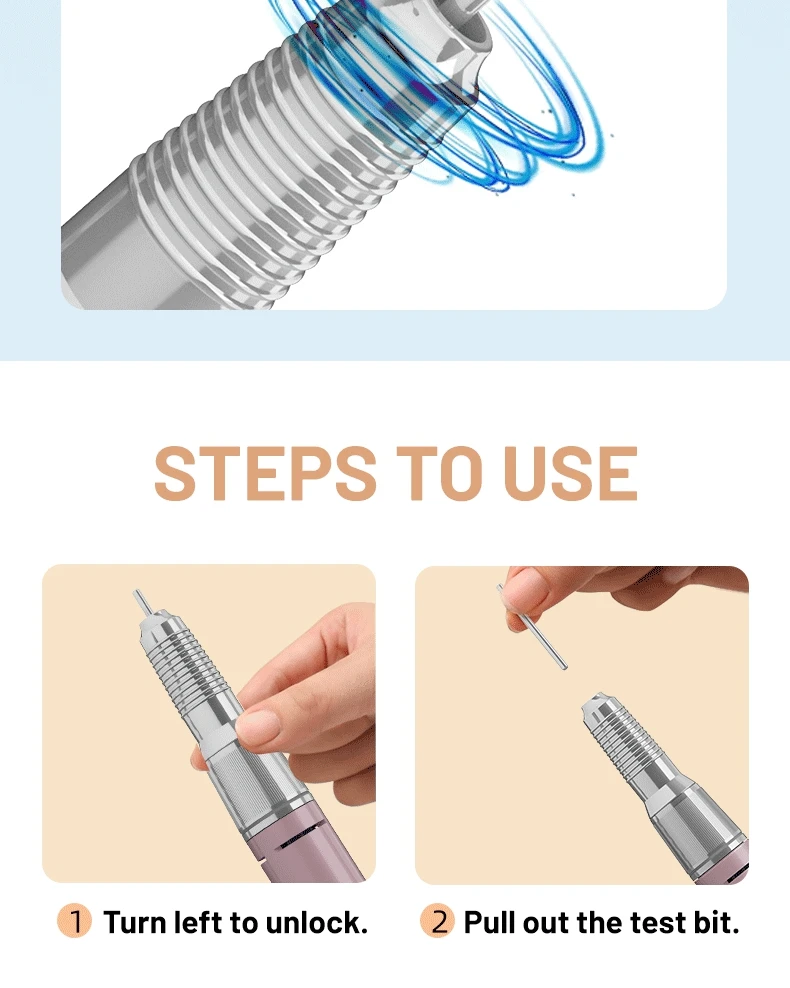 STEPS TO USE

1 Turn left to unlock.

2 Pull out the test bit.