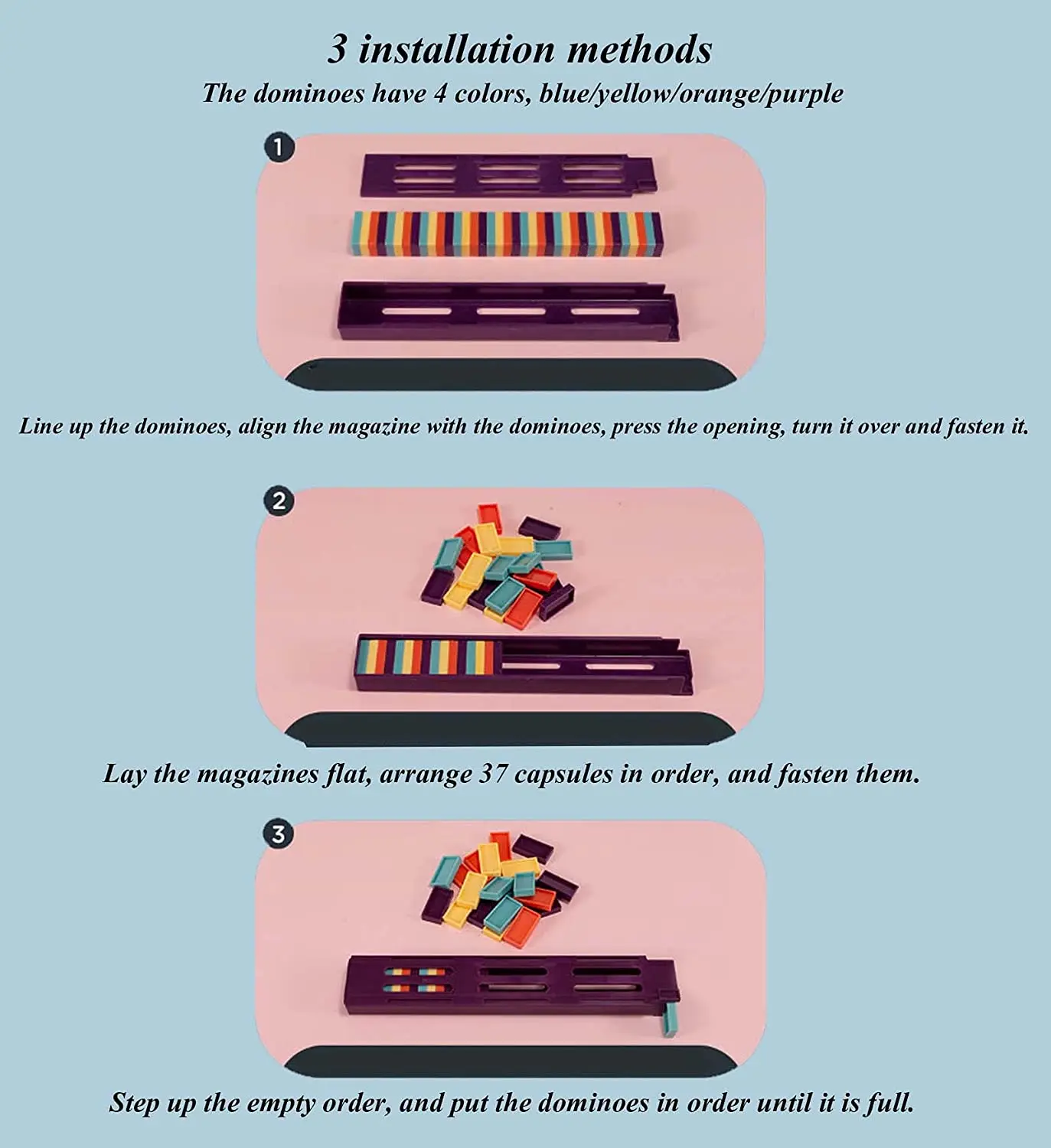 3 installation methods

The dominoes have 4 colors, blue/yellow/orange/purple

1

Line up the dominoes, align the magazine with the dominoes, press the opening, turn it over and fasten it.

2

Lay the magazines flat, arrange 37 capsules in order, and fasten them.

3

Step up the empty order, and put the dominoes in order until it is full.