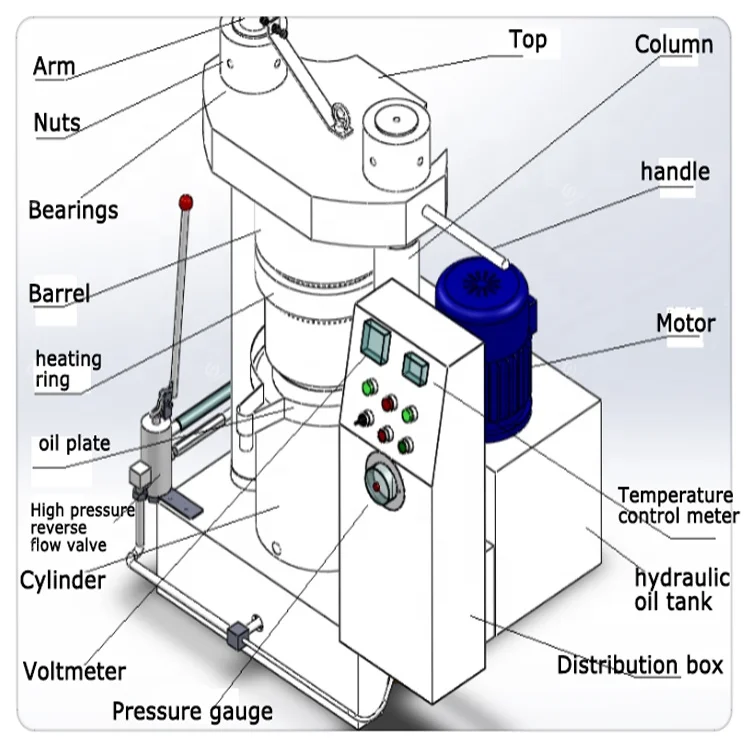 Arm
Nuts
Bearings
Barrel
heating ring
oil plate
High pressure reverse flow valve
Cylinder
Voltmeter
Pressure gauge
Top
Column
handle
Motor
Temperature control meter
hydraulic oil tank
Distribution box