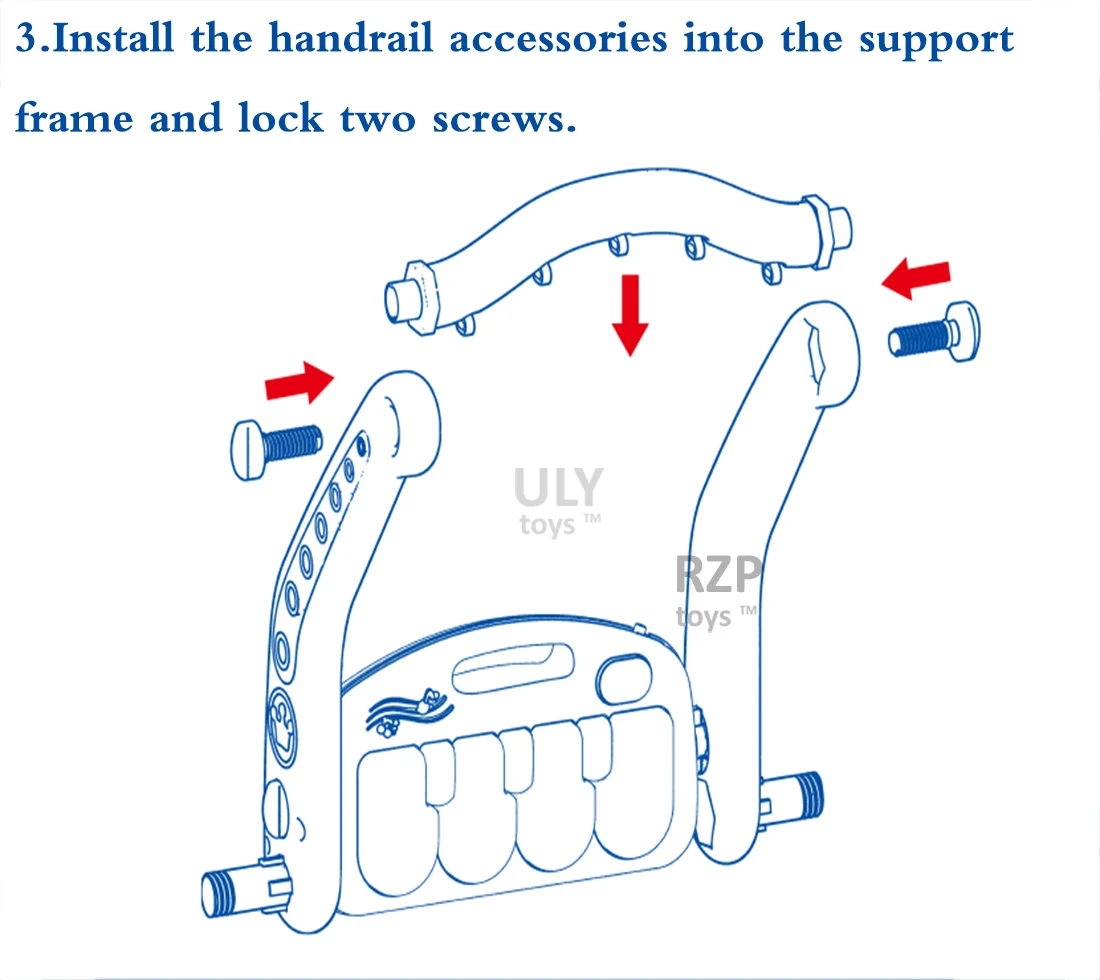 3.Install the handrail accessories into the support frame and lock two screws.

ULY
toys ™

RZP
toys ™