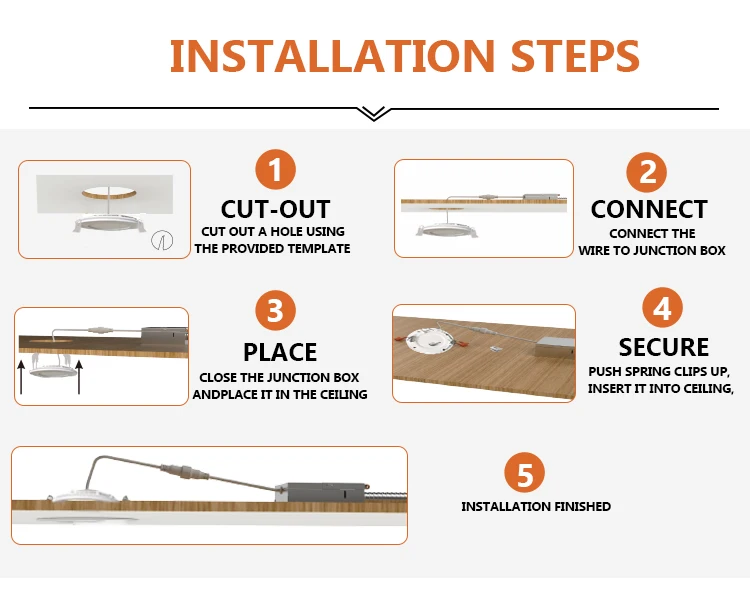 INSTALLATION STEPS

1
CUT-OUT
CUT OUT A HOLE USING THE PROVIDED TEMPLATE

2
CONNECT
CONNECT THE WIRE TO JUNCTION BOX

3
PLACE
CLOSE THE JUNCTION BOX ANDPLACE IT IN THE CEILING

4
SECURE
PUSH SPRING CLIPS UP, INSERT IT INTO CEILING,

5
INSTALLATION FINISHED