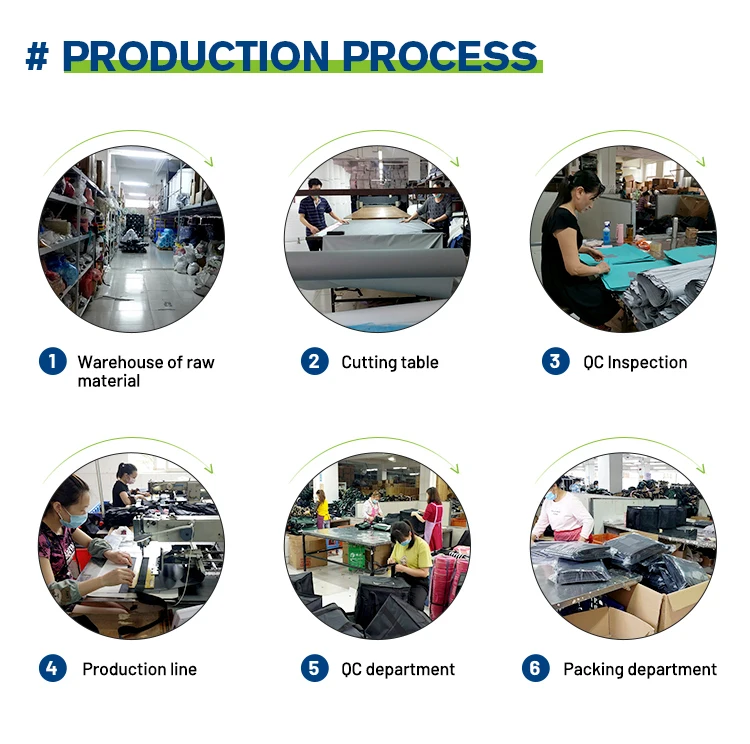 # PRODUCTION PROCESS

1 Warehouse of raw material

2 Cutting table

3 QC Inspection

4 Production line

5 QC department

6 Packing department