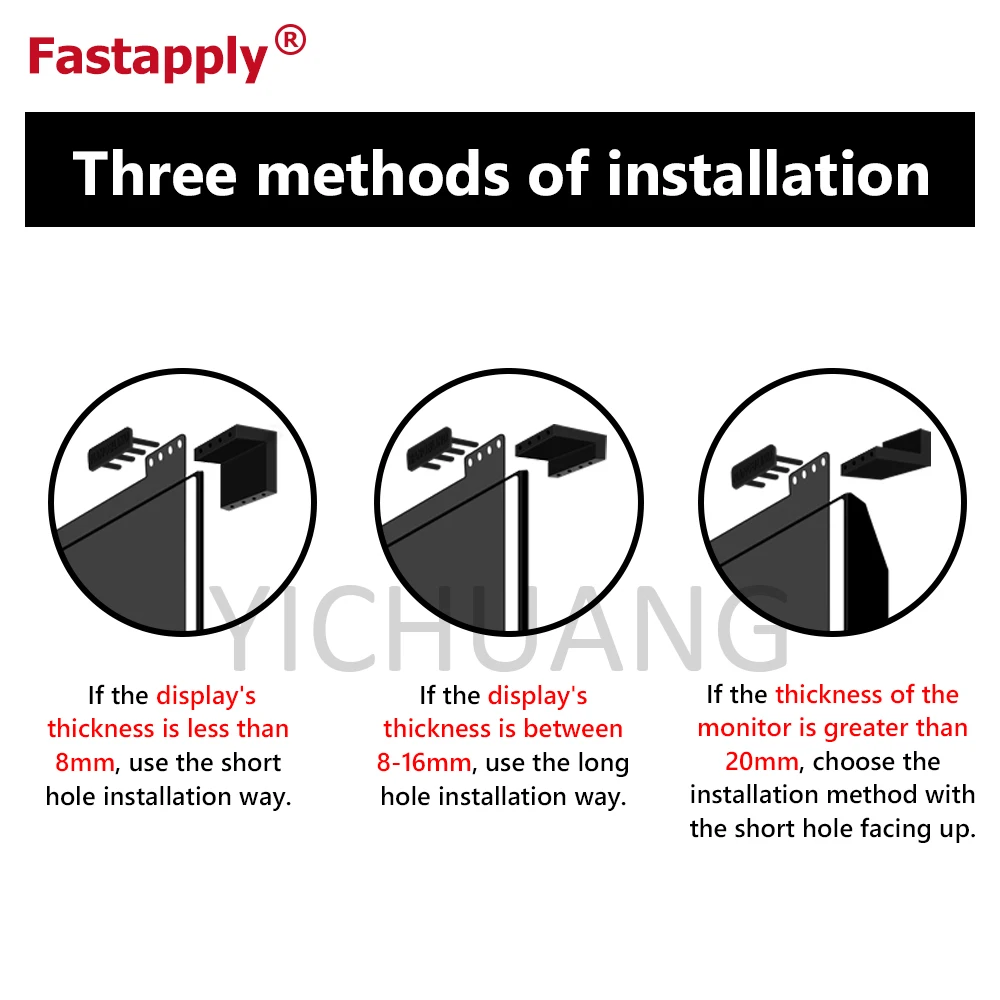 Fastapply®

Three methods of installation

YICHUANG

If the display's thickness is less than 8mm, use the short hole installation way.

If the display's thickness is between 8-16mm, use the long hole installation way.

If the thickness of the monitor is greater than 20mm, choose the installation method with the short hole facing up.