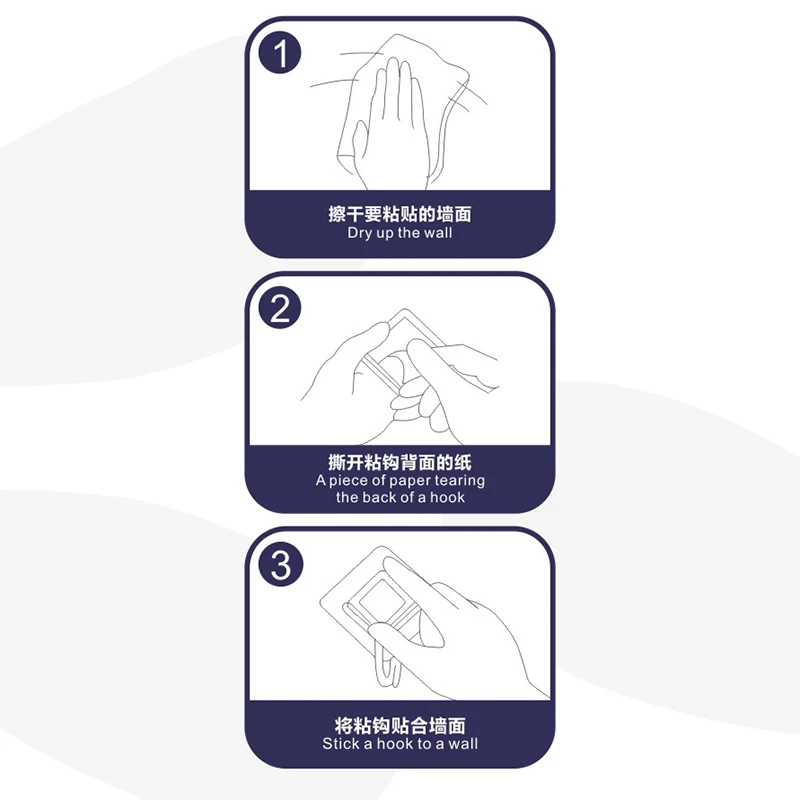 1

擦干要粘贴的墙面
Dry up the wall

2

撕开粘钩背面的纸
A piece of paper tearing the back of a hook

3

将粘钩贴合墙面
Stick a hook to a wall